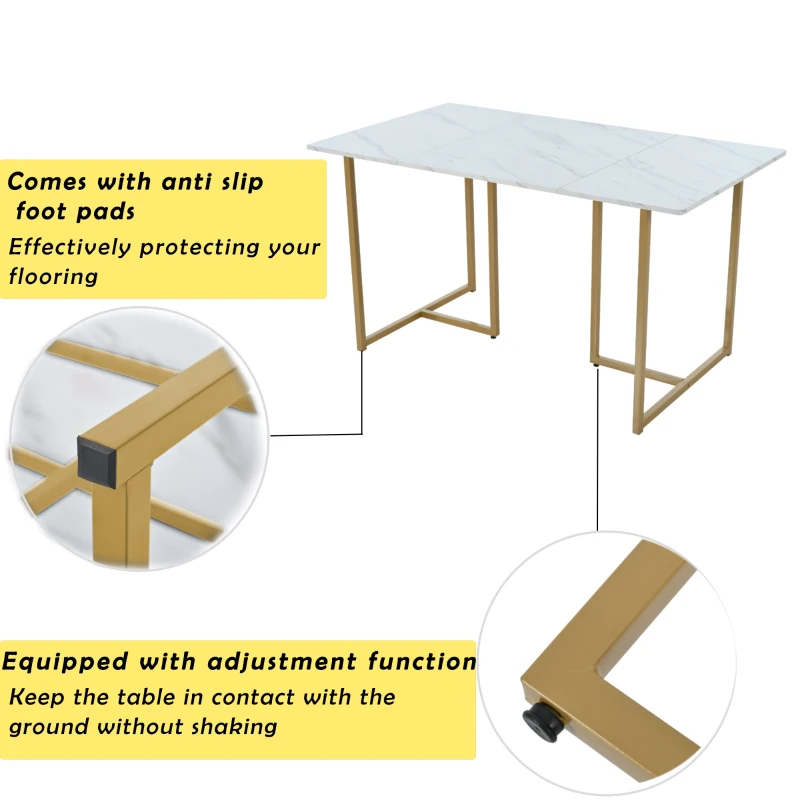 Comes with anti slip foot pads
Effectively protecting your flooring

Equipped with adjustment function
Keep the table in contact with the ground without shaking