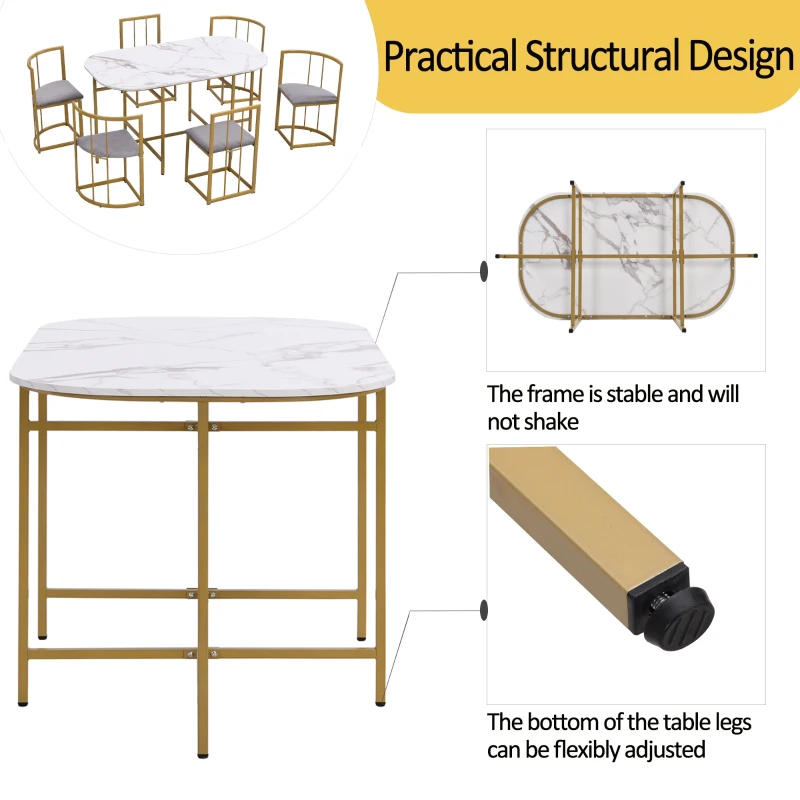 Practical Structural Design

The frame is stable and will not shake

The bottom of the table legs can be flexibly adjusted