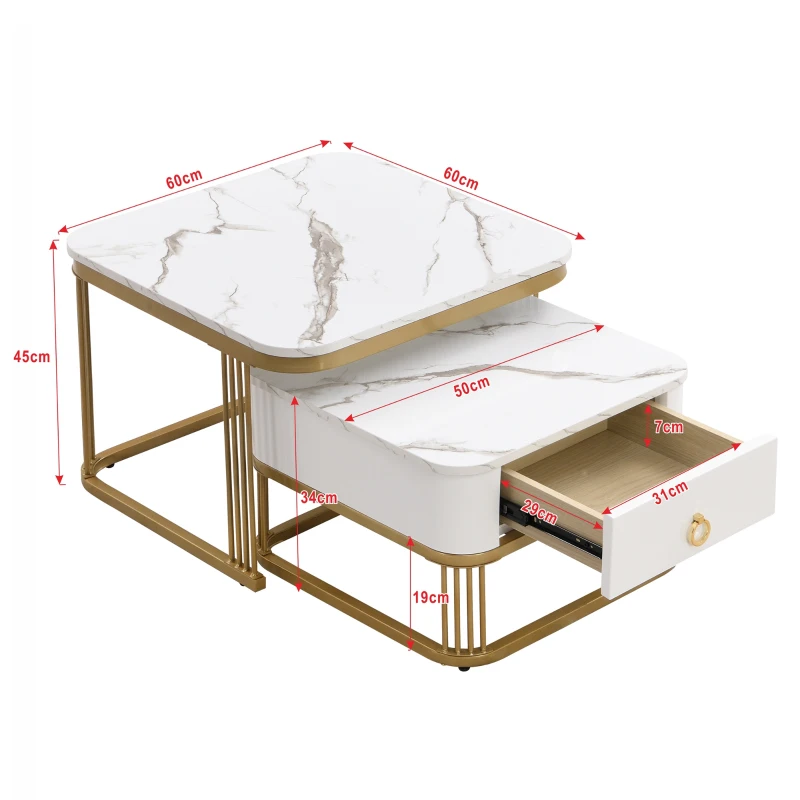 60cm

60cm

45cm

50cm

7cm

34cm

29cm

31cm

19cm