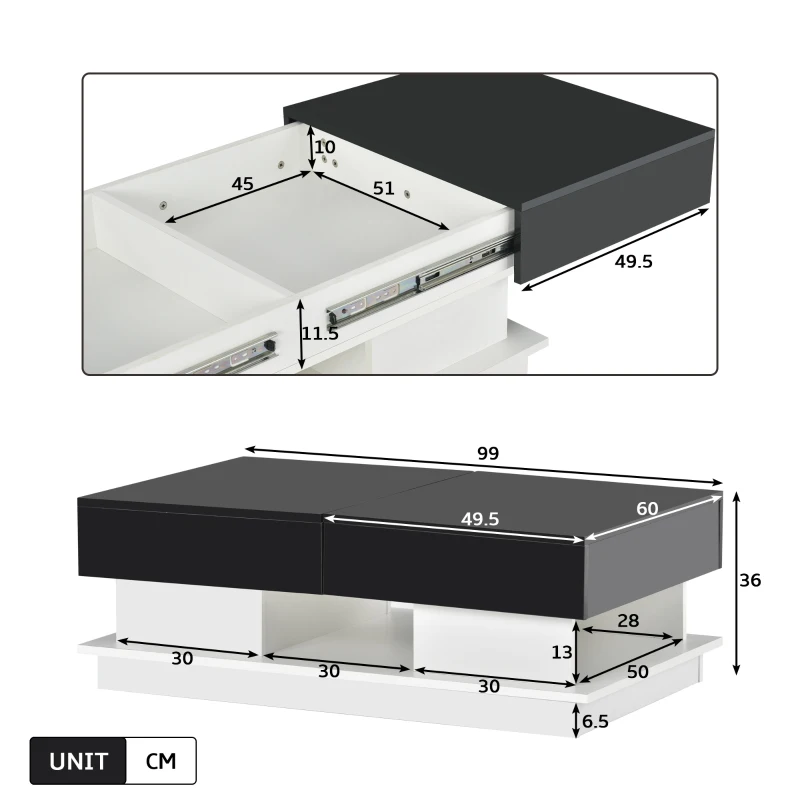 10
45
51
49.5
11.5

99
49.5
60
36
28
13
50
30
30
30
6.5

UNIT CM