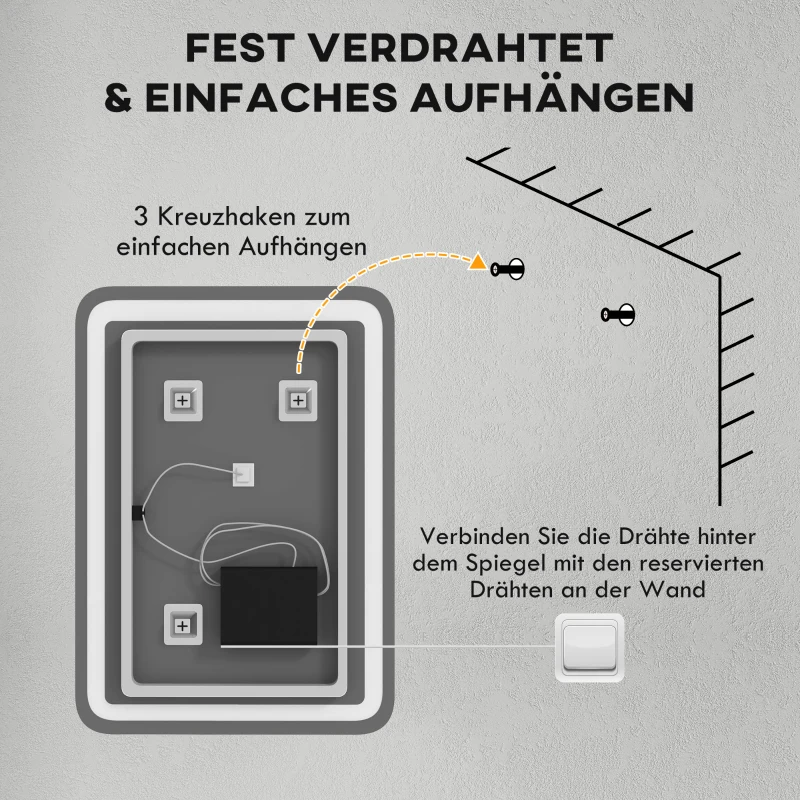 FEST VERDRAHTET
& EINFACHES AUFHÄNGEN

3 Kreuzhaken zum einfachen Aufhängen

Verbinden Sie die Drähte hinter dem Spiegel mit den reservierten Drähten an der Wand