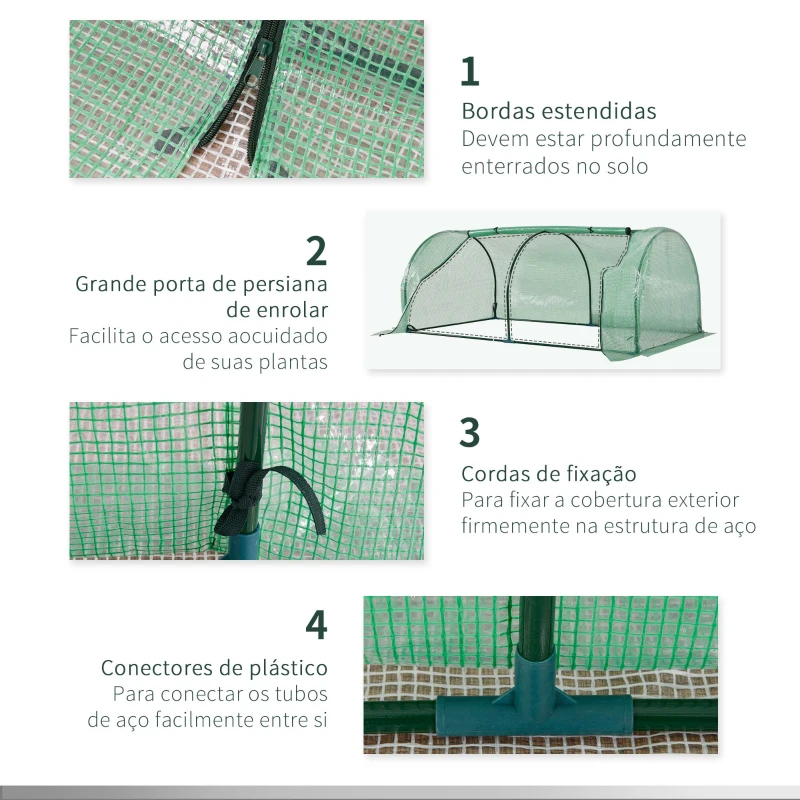 1
Bordas estendidas
Devem estar profundamente enterrados no solo

2
Grande porta de persiana de enrolar
Facilita o acesso aocuidado de suas plantas

3
Cordas de fixação
Para fixar a cobertura exterior firmemente na estrutura de aço

4
Conectores de plástico
Para conectar os tubos de aço facilmente entre si