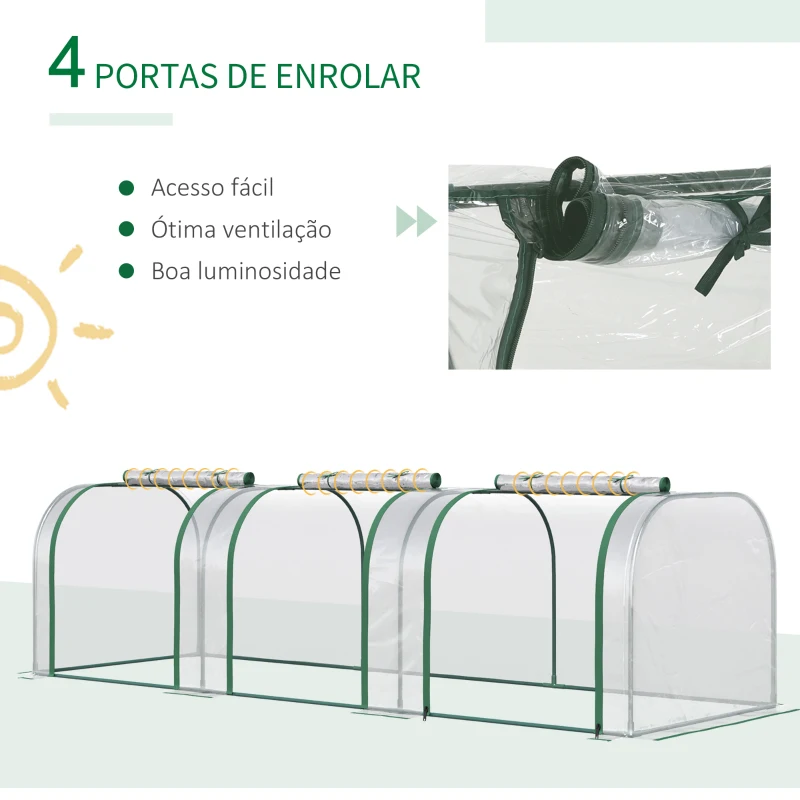 4 PORTAS DE ENROLAR

Acesso fácil
Ótima ventilação
Boa luminosidade