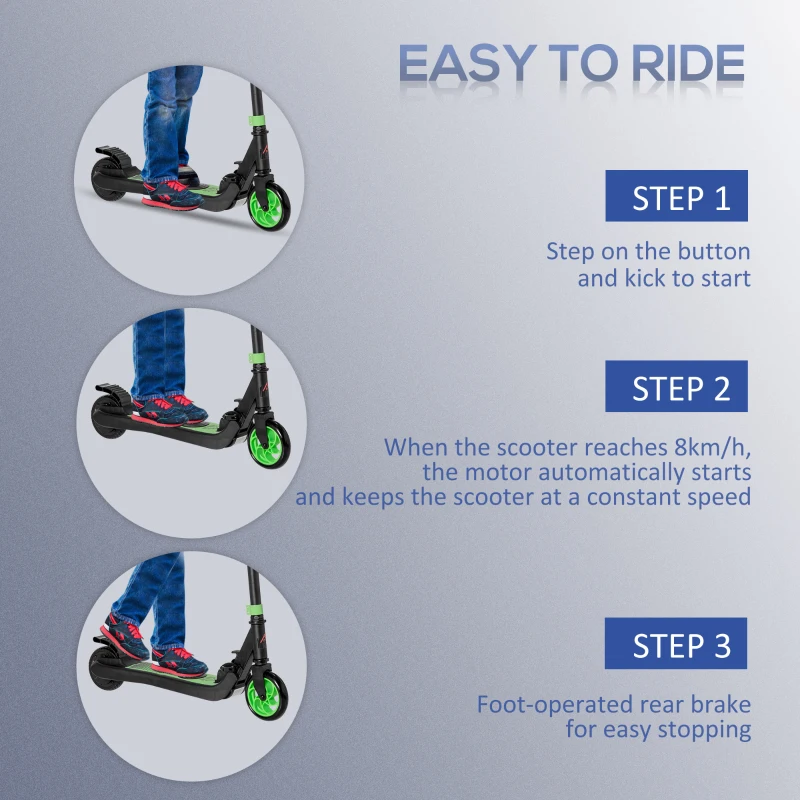 EASY TO RIDE

STEP 1

Step on the button and kick to start

STEP 2

When the scooter reaches 8km/h, the motor automatically starts and keeps the scooter at a constant speed

STEP 3

Foot-operated rear brake for easy stopping