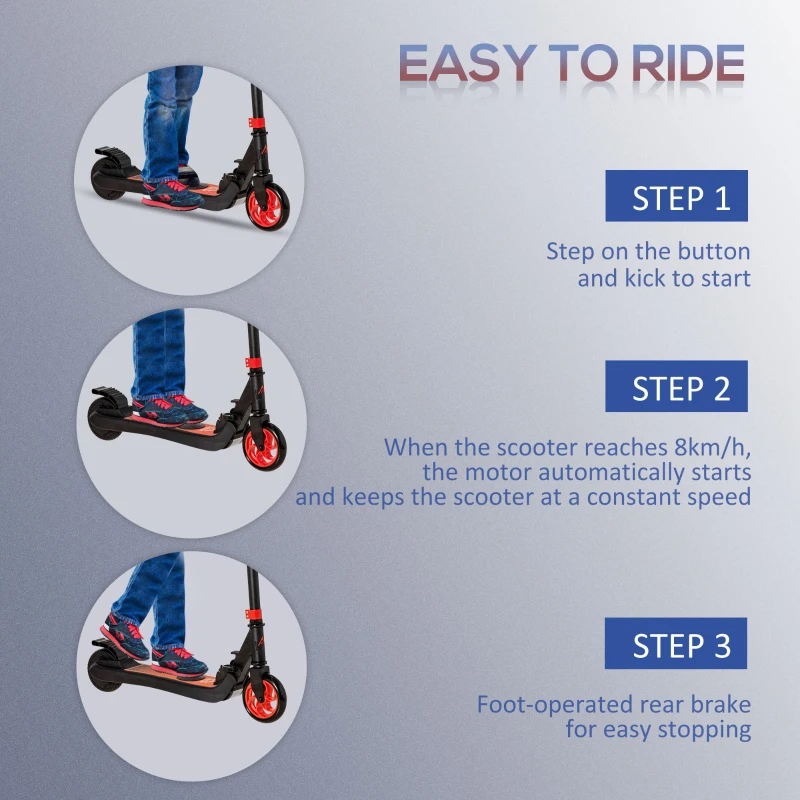 EASY TO RIDE

STEP 1

Step on the button and kick to start

STEP 2

When the scooter reaches 8km/h, the motor automatically starts and keeps the scooter at a constant speed

STEP 3

Foot-operated rear brake for easy stopping