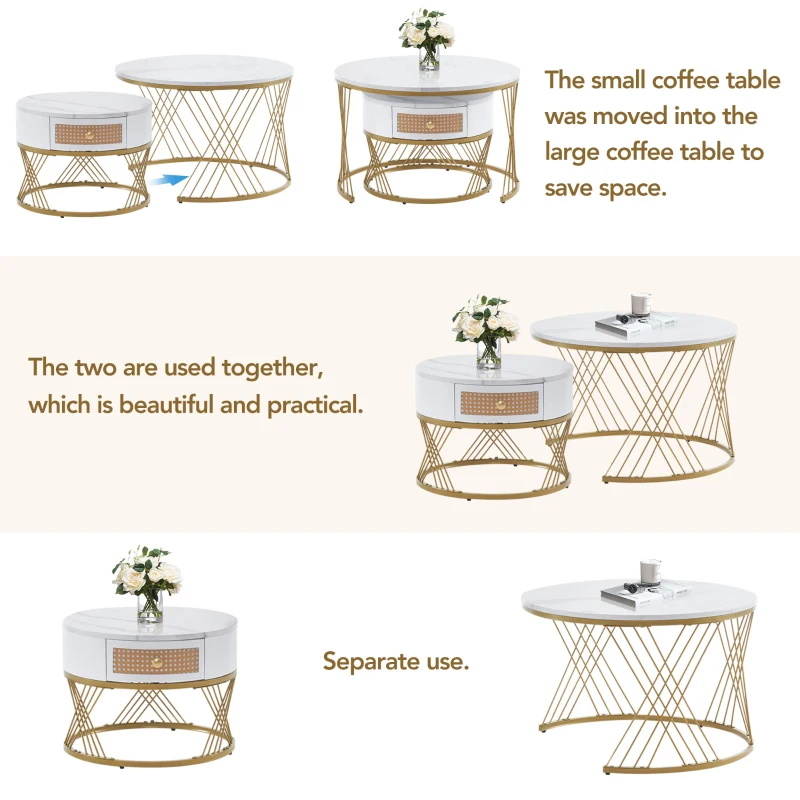 The small coffee table was moved into the large coffee table to save space.

The two are used together, which is beautiful and practical.

Separate use.