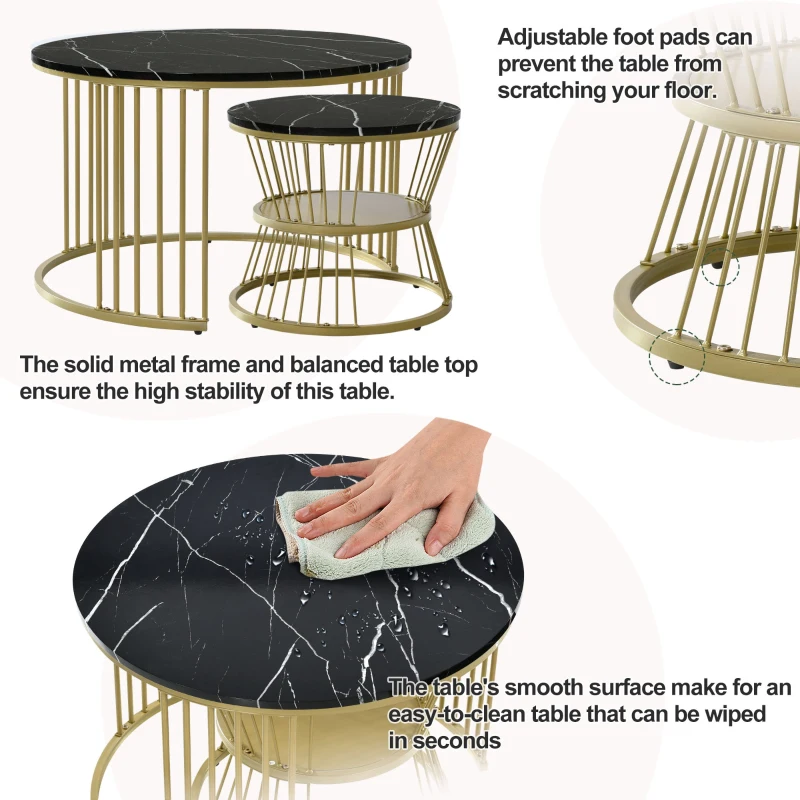 Adjustable foot pads can prevent the table from scratching your floor.

The solid metal frame and balanced table top ensure the high stability of this table.

The table's smooth surface make for an easy-to-clean table that can be wiped in seconds