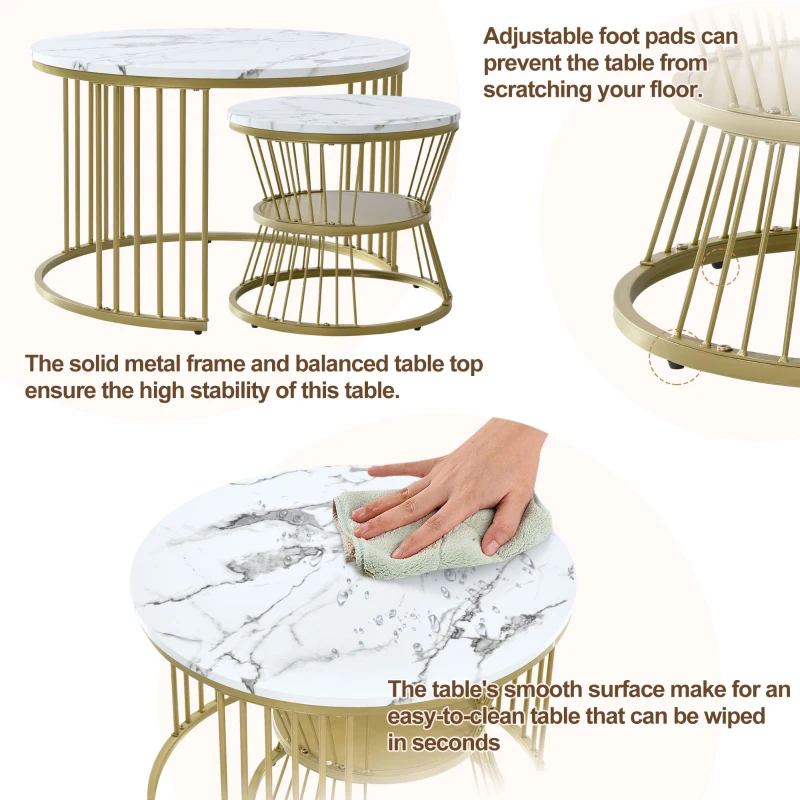 Adjustable foot pads can prevent the table from scratching your floor.

The solid metal frame and balanced table top ensure the high stability of this table.

The table's smooth surface make for an easy-to-clean table that can be wiped in seconds