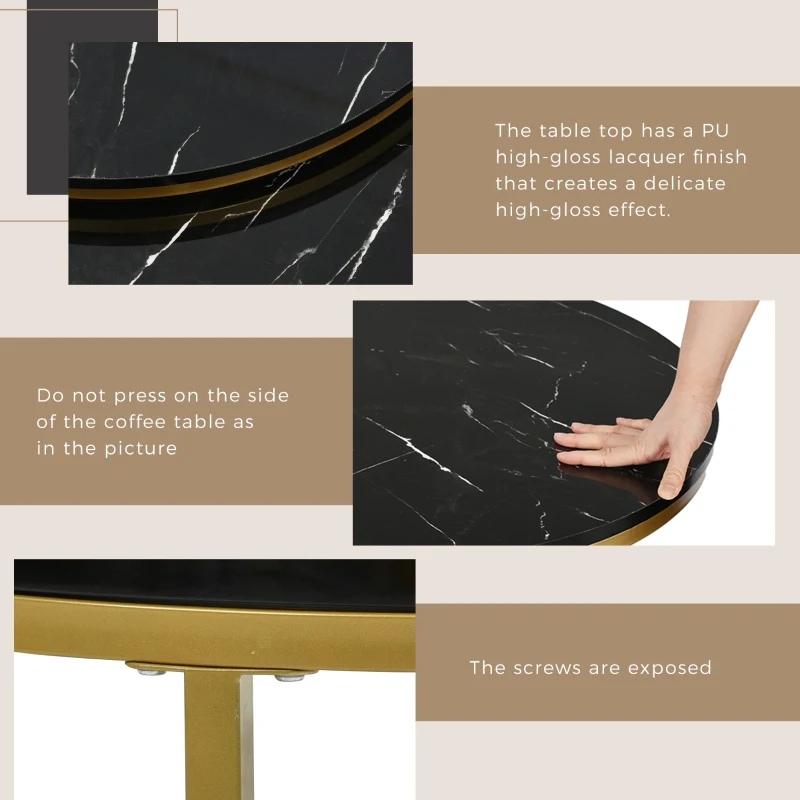 The table top has a PU high-gloss lacquer finish that creates a delicate high-gloss effect.

Do not press on the side of the coffee table as in the picture

The screws are exposed