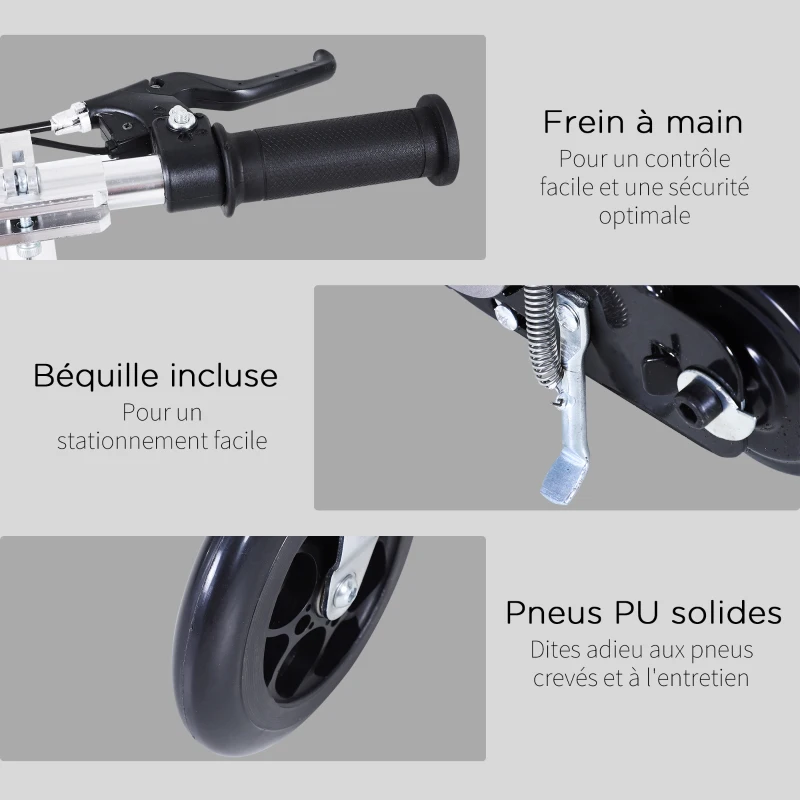 Frein à main
Pour un contrôle facile et une sécurité optimale

Béquille incluse
Pour un stationnement facile

Pneus PU solides
Dites adieu aux pneus crevés et à l'entretien