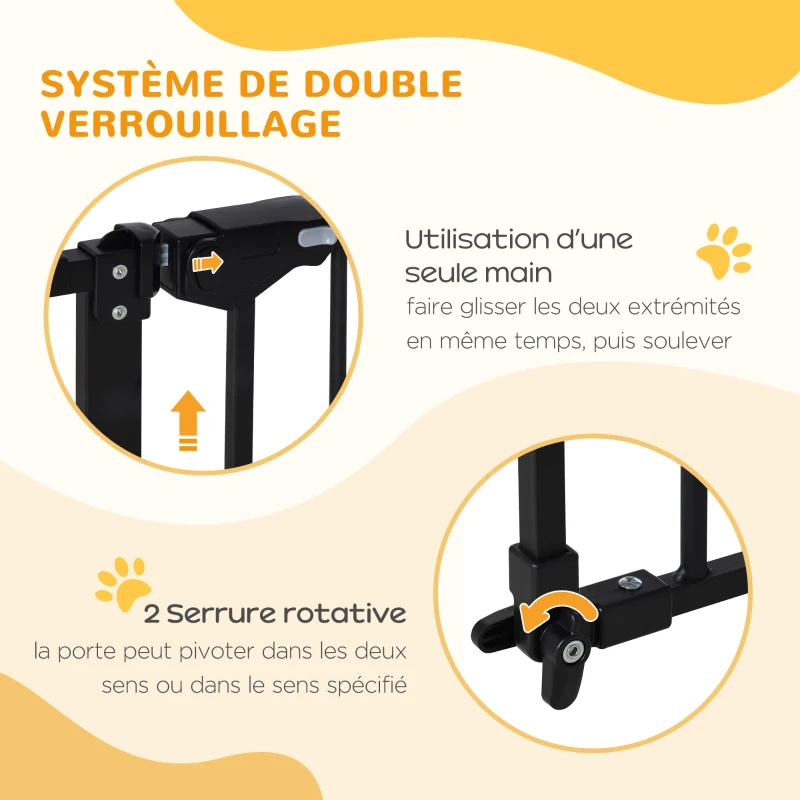 SYSTÈME DE DOUBLE VERROUILLAGE

Utilisation d'une seule main
faire glisser les deux extrémités en même temps, puis soulever

2 Serrure rotative
la porte peut pivoter dans les deux sens ou dans le sens spécifié