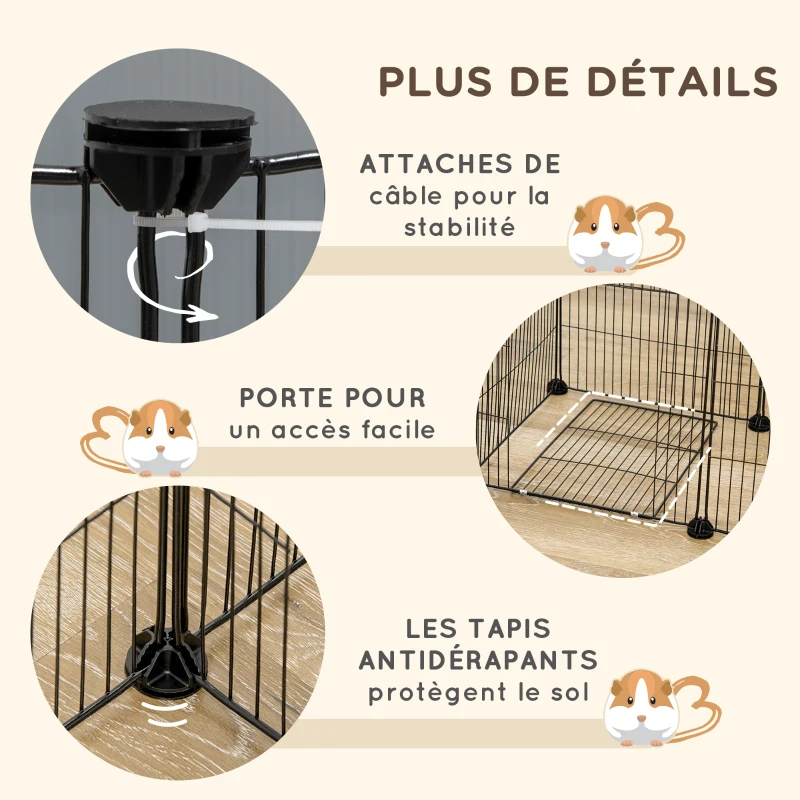 PLUS DE DÉTAILS

ATTACHES DE
câble pour la
stabilité

PORTE POUR
un accès facile

LES TAPIS
ANTIDÉRAPANTS
protègent le sol