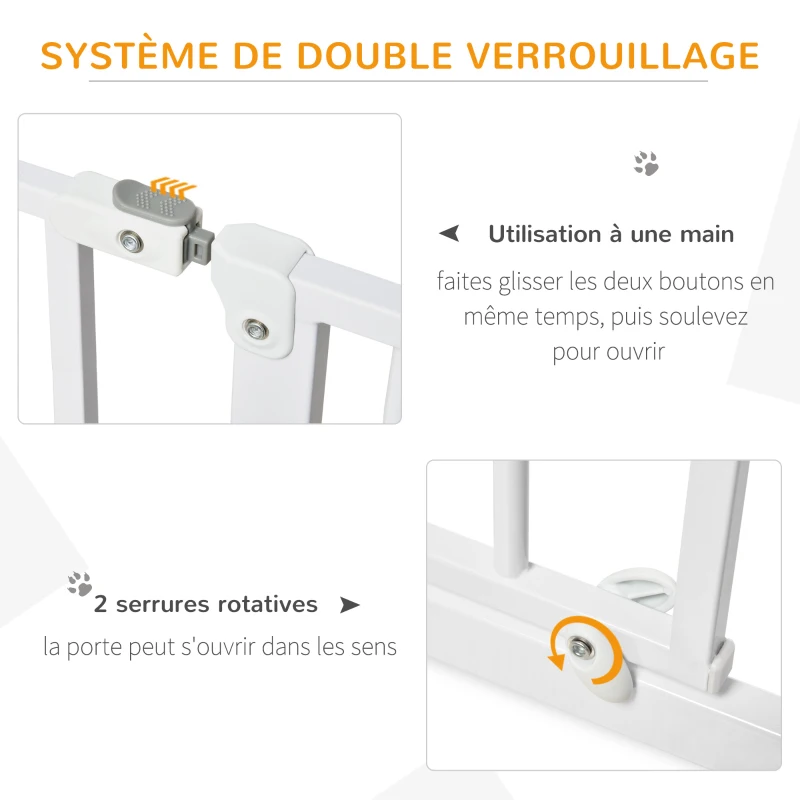 SYSTÈME DE DOUBLE VERROUILLAGE

Utilisation à une main

faites glisser les deux boutons en même temps, puis soulevez pour ouvrir

2 serrures rotatives

la porte peut s'ouvrir dans les sens