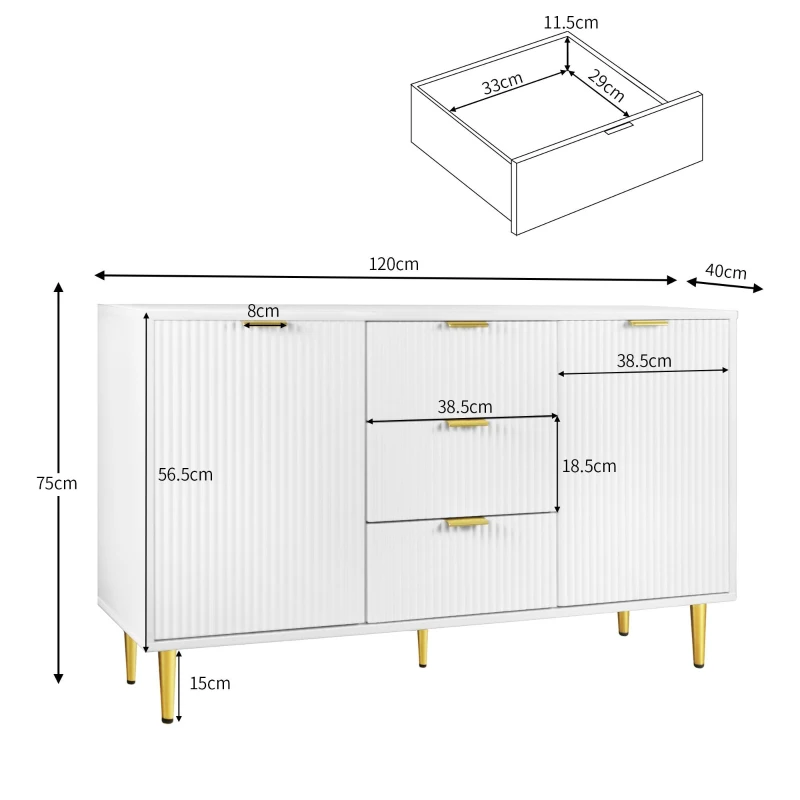 11.5cm
33cm
29cm
120cm
40cm
8cm
38.5cm
38.5cm
75cm
56.5cm
18.5cm
15cm