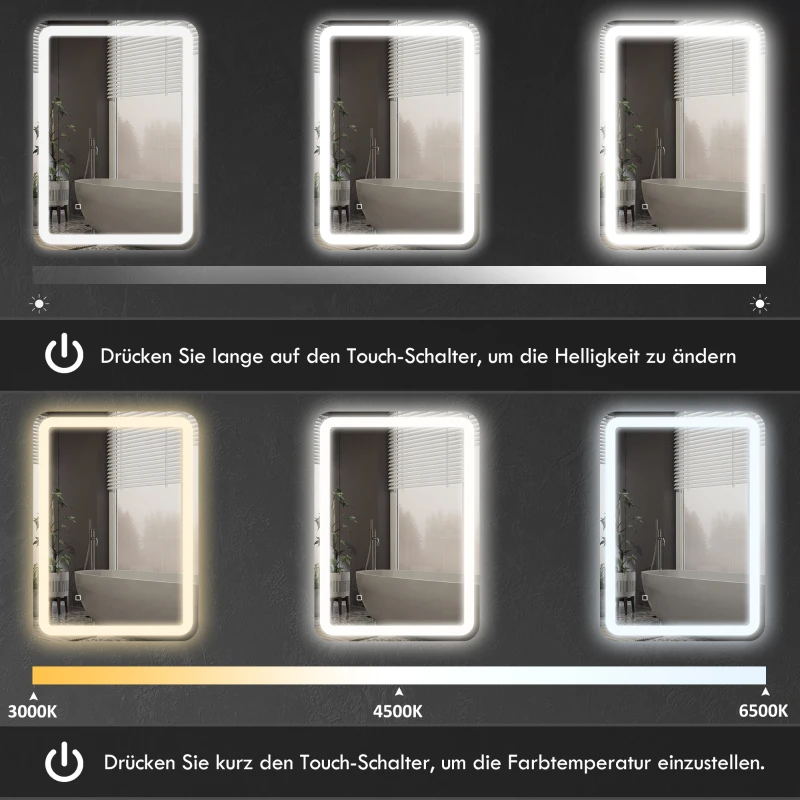 Drücken Sie lange auf den Touch-Schalter, um die Helligkeit zu ändern

3000K
4500K
6500K

Drücken Sie kurz den Touch-Schalter, um die Farbtemperatur einzustellen.