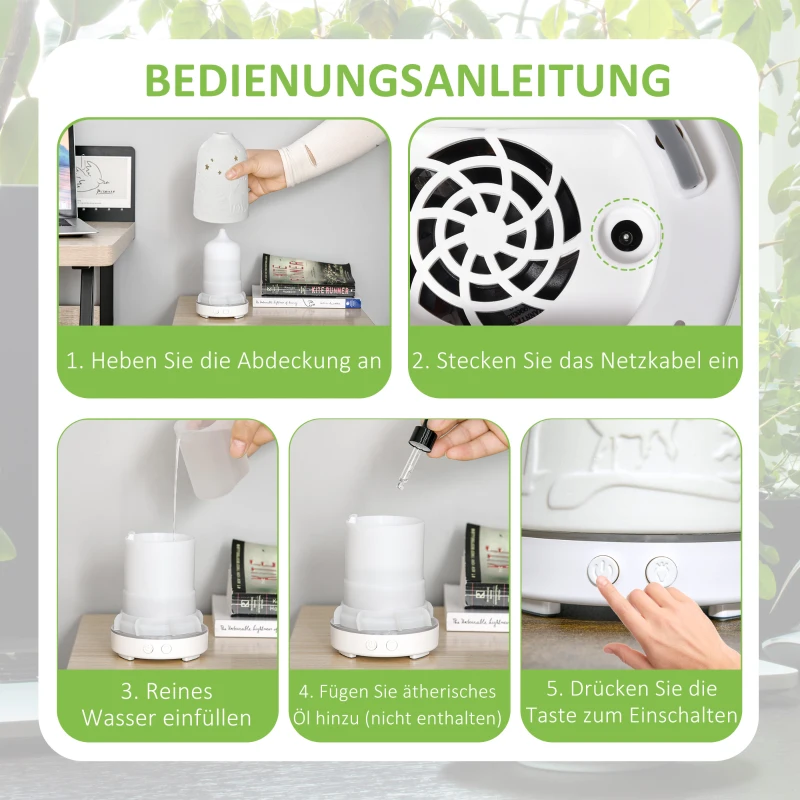 BEDIENUNGSANLEITUNG

KITE RUNNER

1. Heben Sie die Abdeckung an

2. Stecken Sie das Netzkabel ein

3. Reines Wasser einfüllen

4. Fügen Sie ätherisches Öl hinzu (nicht enthalten)

5. Drücken Sie die Taste zum Einschalten