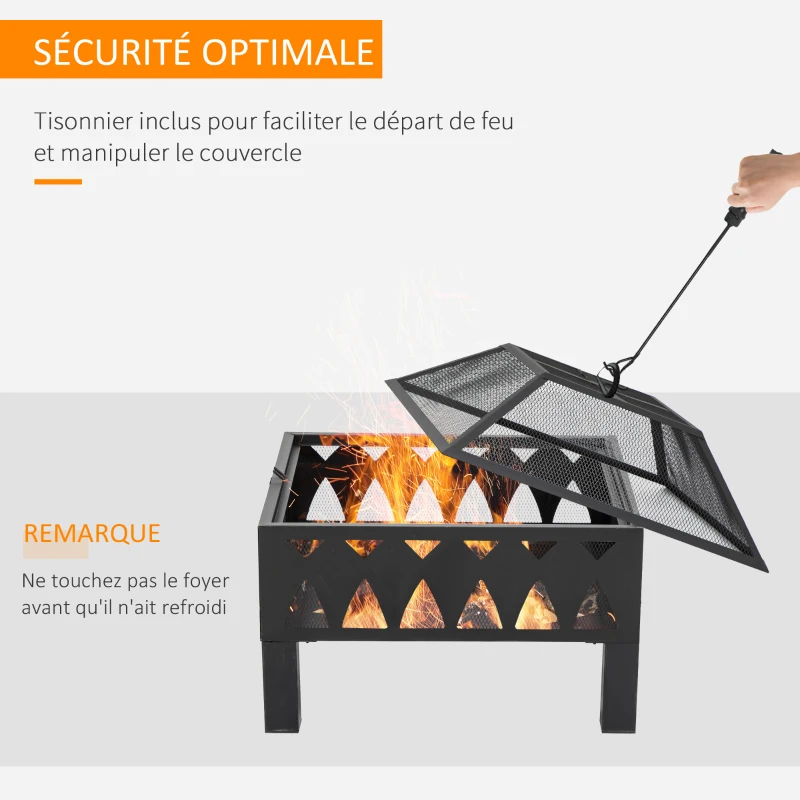 SÉCURITÉ OPTIMALE

Tisonnier inclus pour faciliter le départ de feu et manipuler le couvercle

REMARQUE

Ne touchez pas le foyer avant qu'il n'ait refroidi