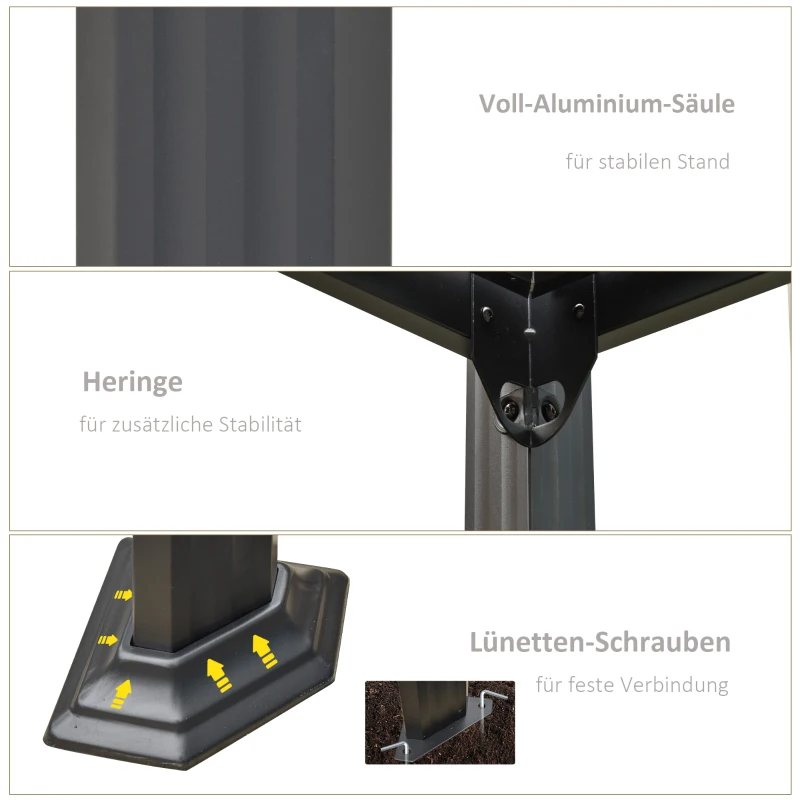 Voll-Aluminium-Säule

für stabilen Stand

Heringe

für zusätzliche Stabilität

Lünetten-Schrauben

für feste Verbindung