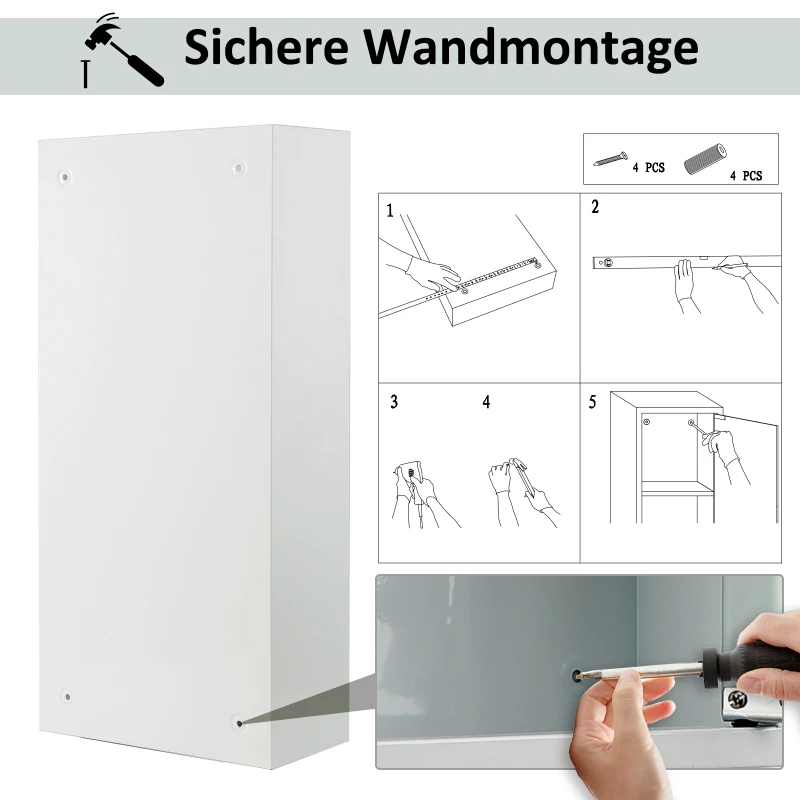 Sichere Wandmontage

4 PCS 4 PCS

1

2

3 4

5