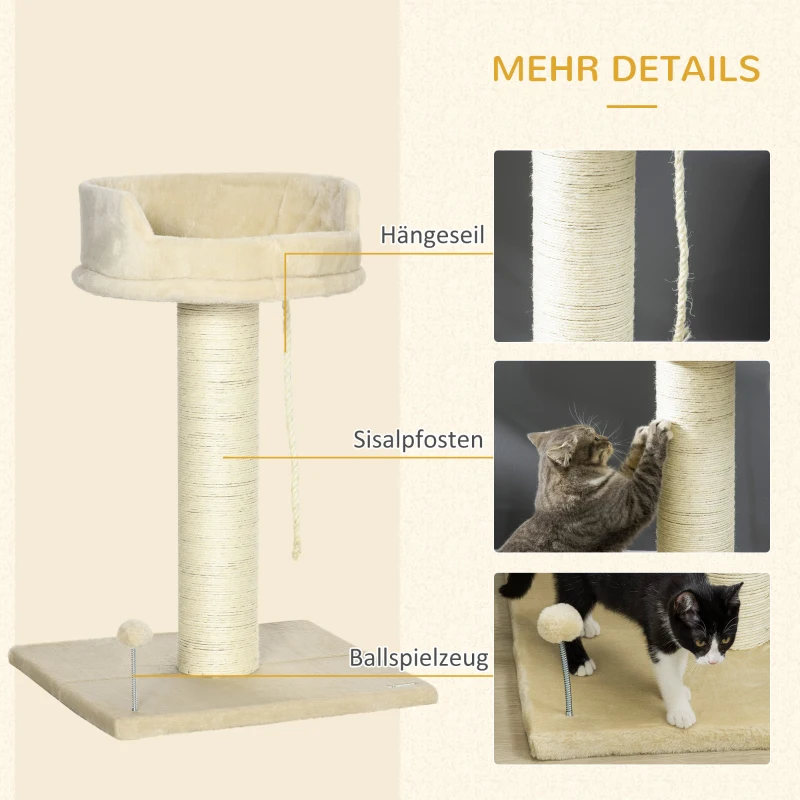 MEHR DETAILS

Hängeseil

Sisalpfosten

Ballspielzeug