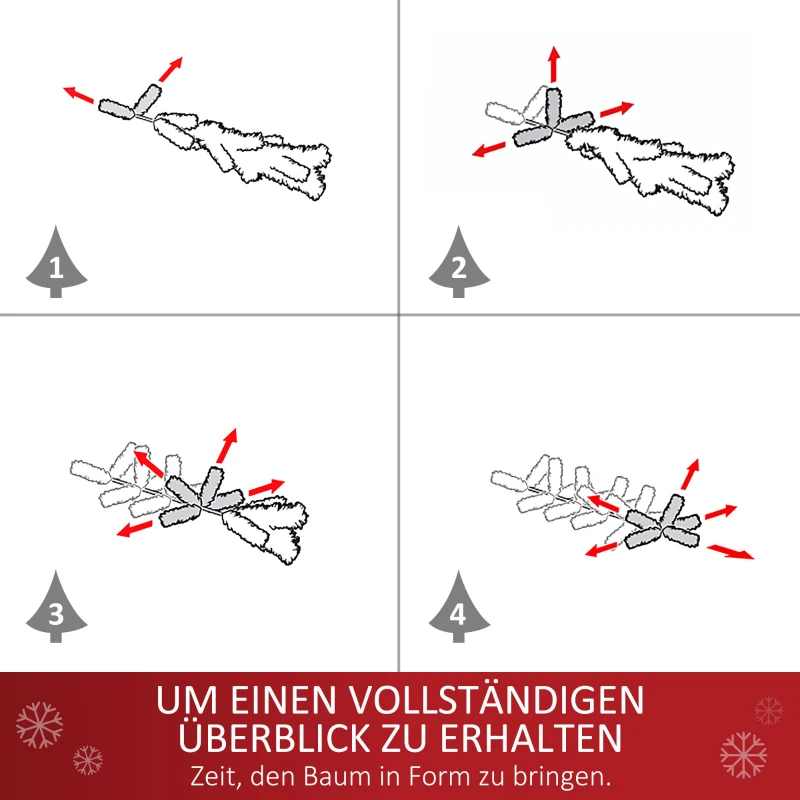 1

2

3

4

UM EINEN VOLLSTÄNDIGEN ÜBERBLICK ZU ERHALTEN

Zeit, den Baum in Form zu bringen.