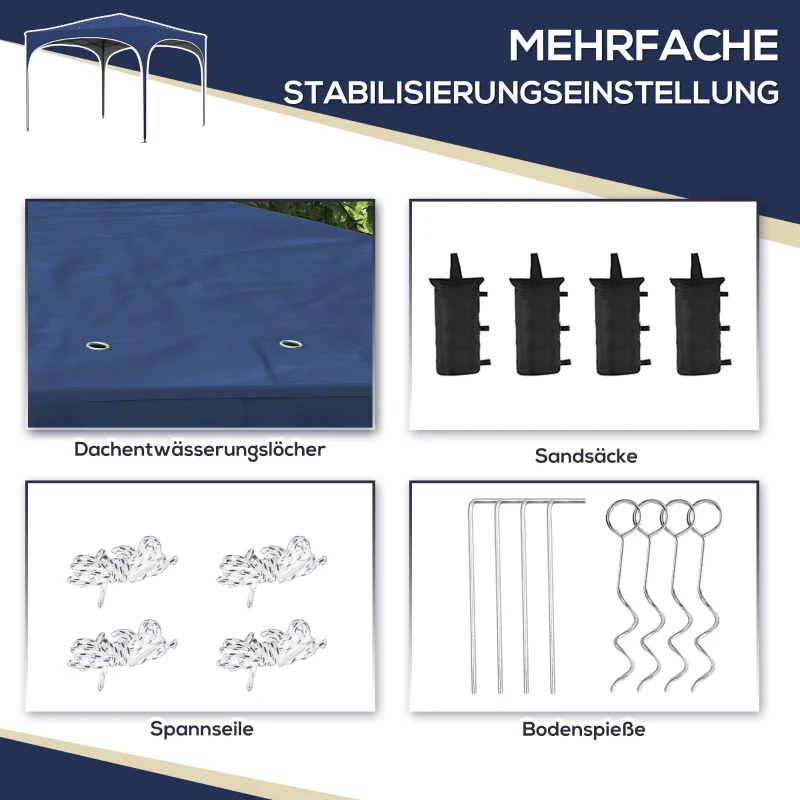 MEHRFACHE
STABILISIERUNGSEINSTELLUNG

Dachentwässerungslöcher

Sandsäcke

Spannseile

Bodenspieße