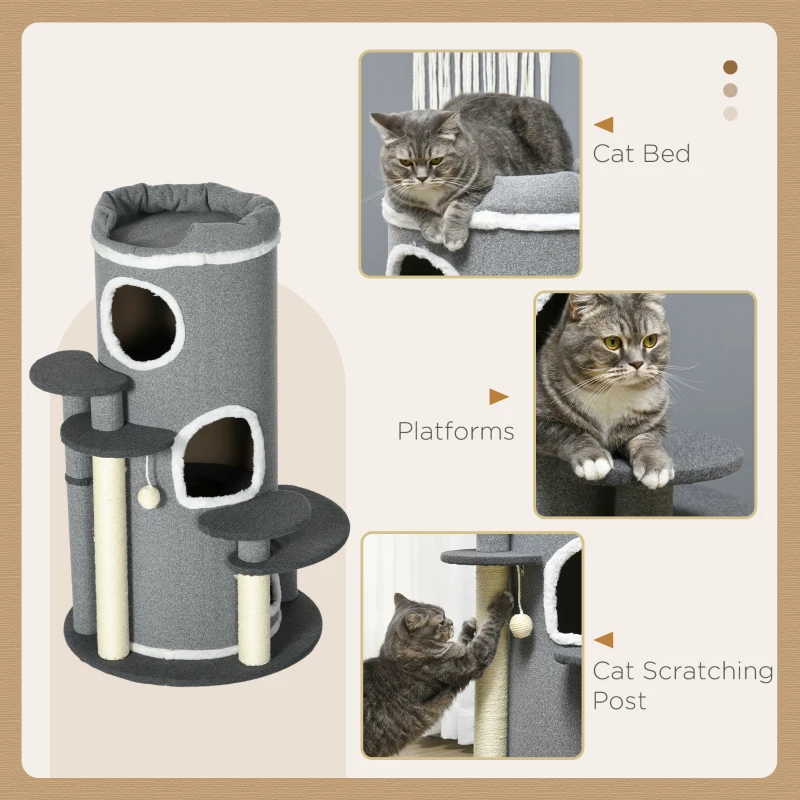 Cat Bed

Platforms

Cat Scratching Post