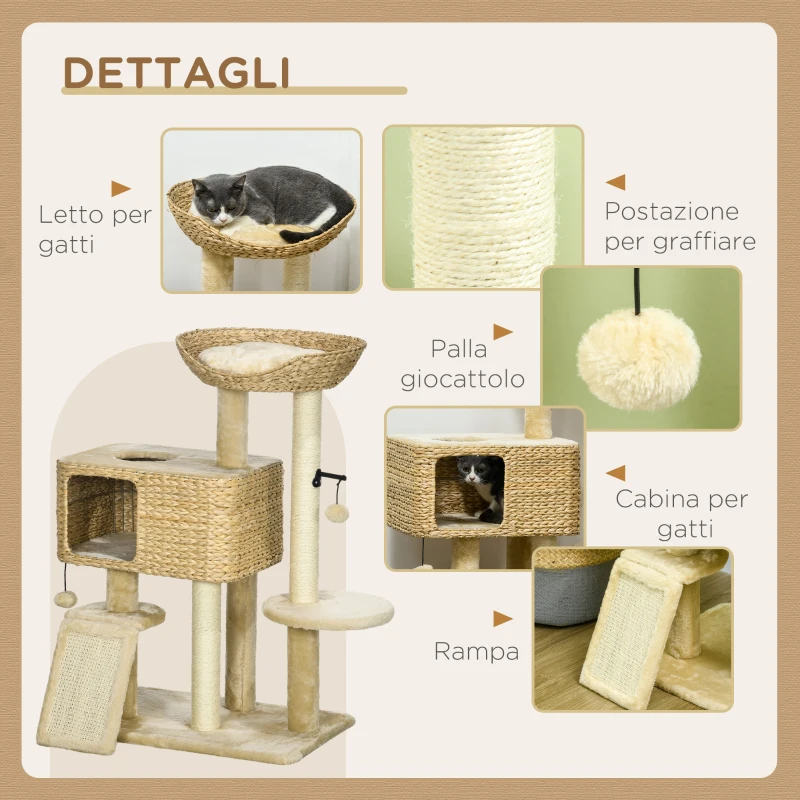 DETTAGLI

Letto per gatti

Postazione per graffiare

Palla giocattolo

Cabina per gatti

Rampa