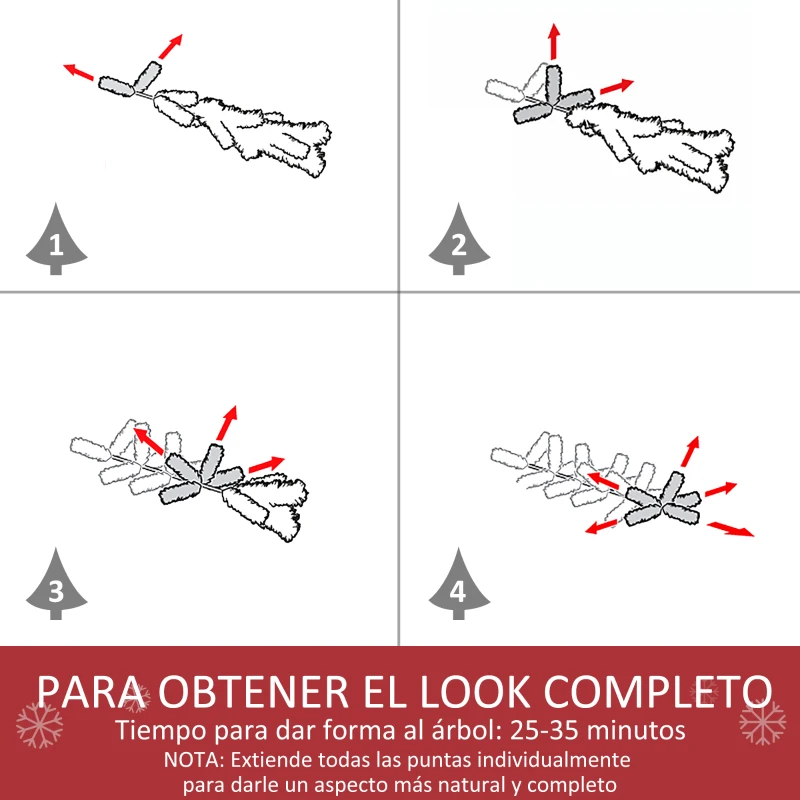 1

2

3

4

PARA OBTENER EL LOOK COMPLETO
Tiempo para dar forma al árbol: 25-35 minutos
NOTA: Extiende todas las puntas individualmente para darle un aspecto más natural y completo