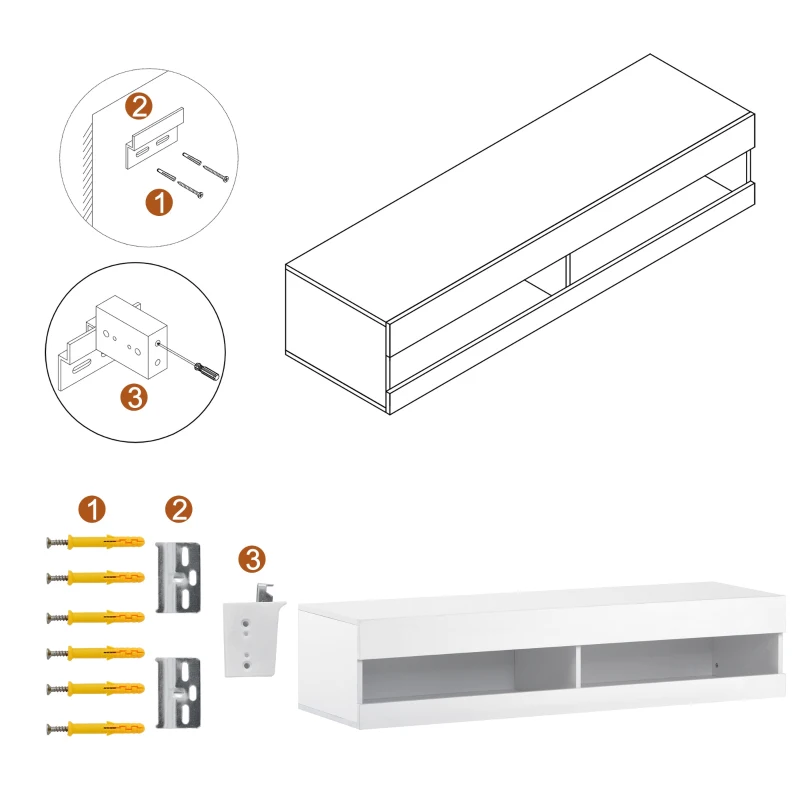 2
1
3
1
2
3