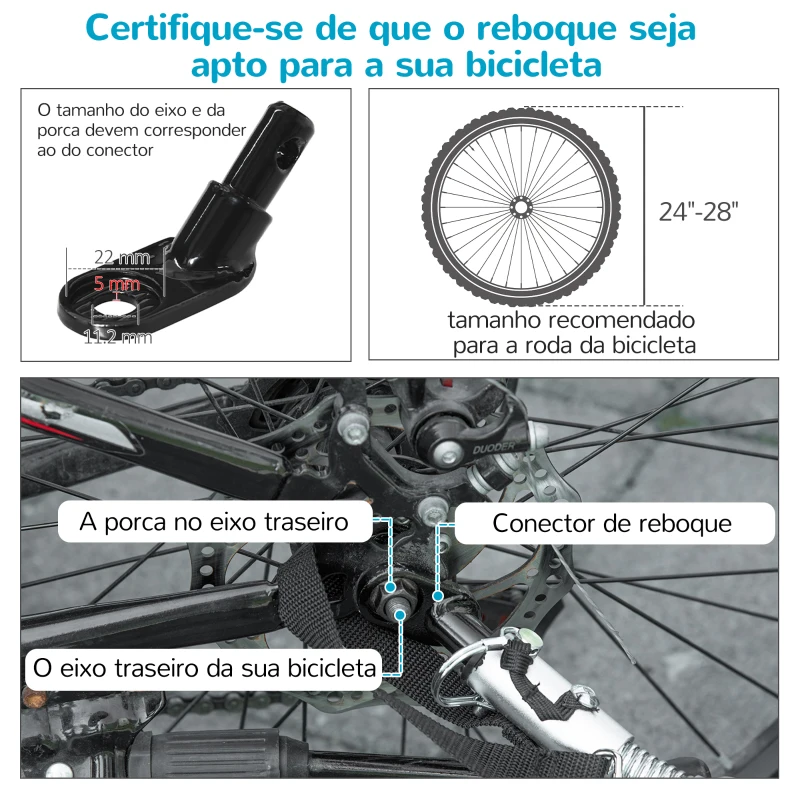 Certifique-se de que o reboque seja apto para a sua bicicleta

O tamanho do eixo e da porca devem corresponder ao do conector

22 mm
5 mm
11.2 mm

24"-28"

tamanho recomendado para a roda da bicicleta

DUODER

A porca no eixo traseiro

Conector de reboque

O eixo traseiro da sua bicicleta