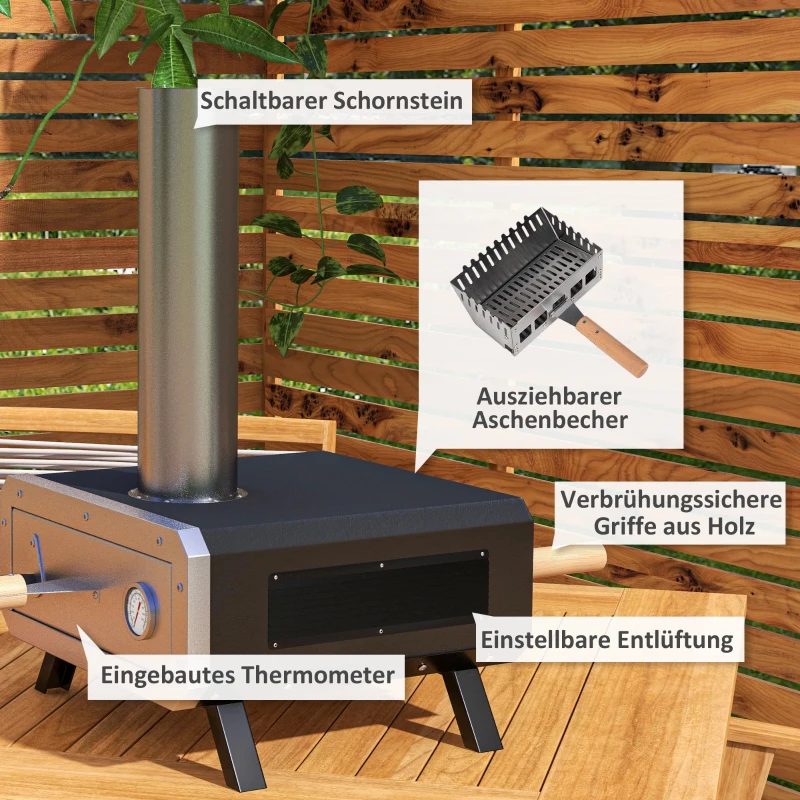 Schaltbarer Schornstein

Ausziehbarer Aschenbecher

Verbrühungssichere Griffe aus Holz

Einstellbare Entlüftung

Eingebautes Thermometer