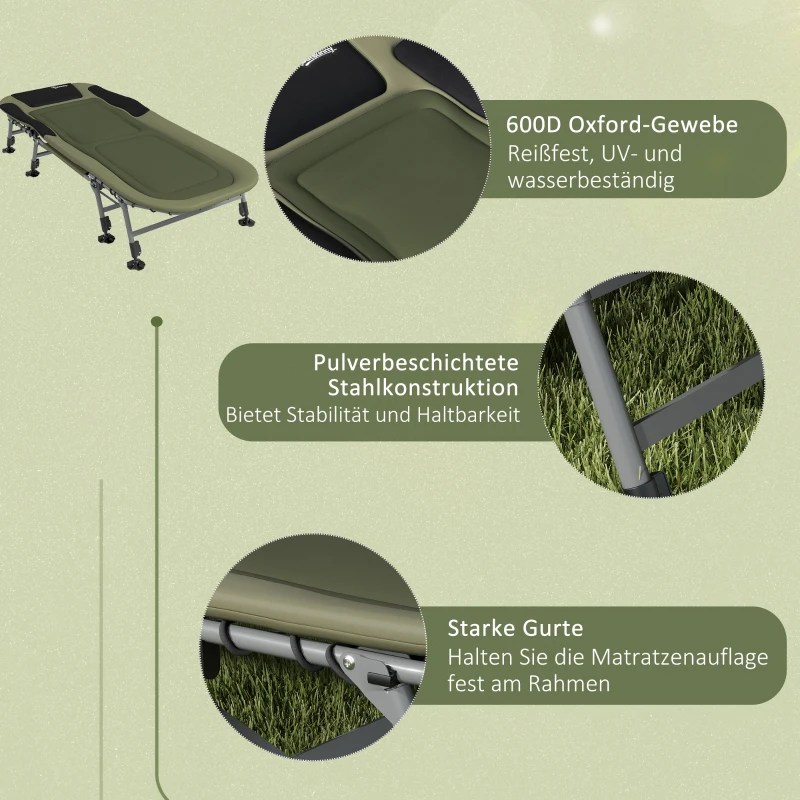 600D Oxford-Gewebe
Reißfest, UV- und wasserbeständig

Pulverbeschichtete Stahlkonstruktion
Bietet Stabilität und Haltbarkeit

Starke Gurte
Halten Sie die Matratzenauflage fest am Rahmen