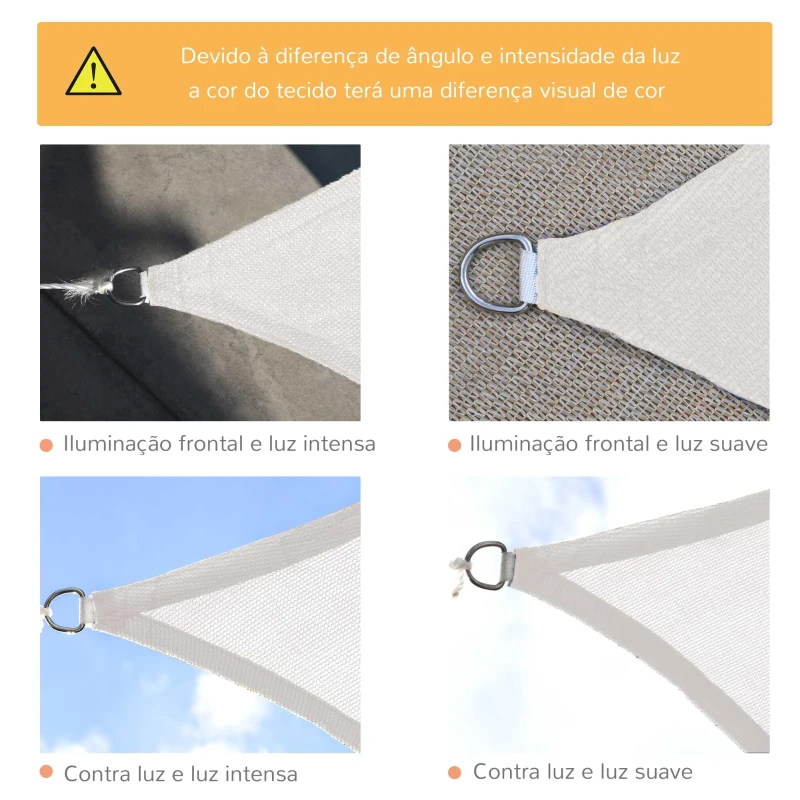 Devido à diferença de ângulo e intensidade da luz a cor do tecido terá uma diferença visual de cor

Iluminação frontal e luz intensa

Iluminação frontal e luz suave

Contra luz e luz intensa

Contra luz e luz suave