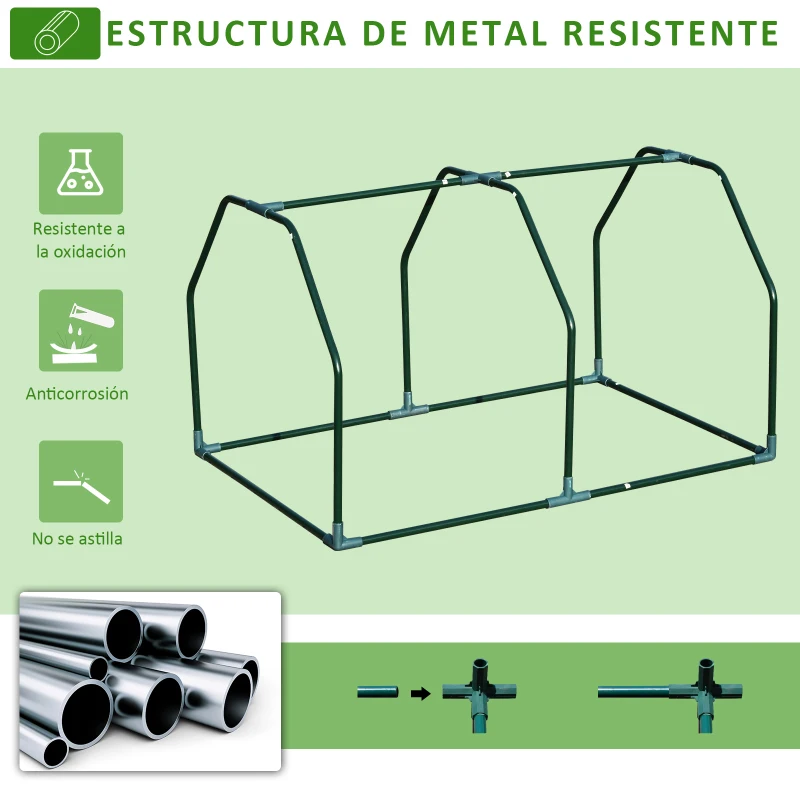 ESTRUCTURA DE METAL RESISTENTE

Resistente a la oxidación

Anticorrosión

No se astilla