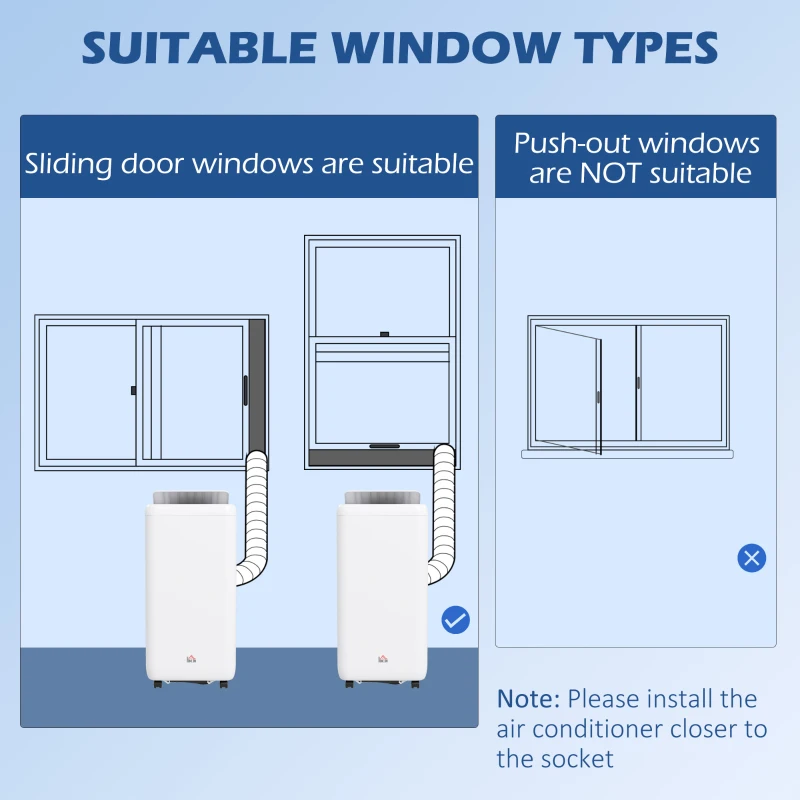 SUITABLE WINDOW TYPES

Sliding door windows are suitable

Push-out windows are NOT suitable

Note: Please install the air conditioner closer to the socket