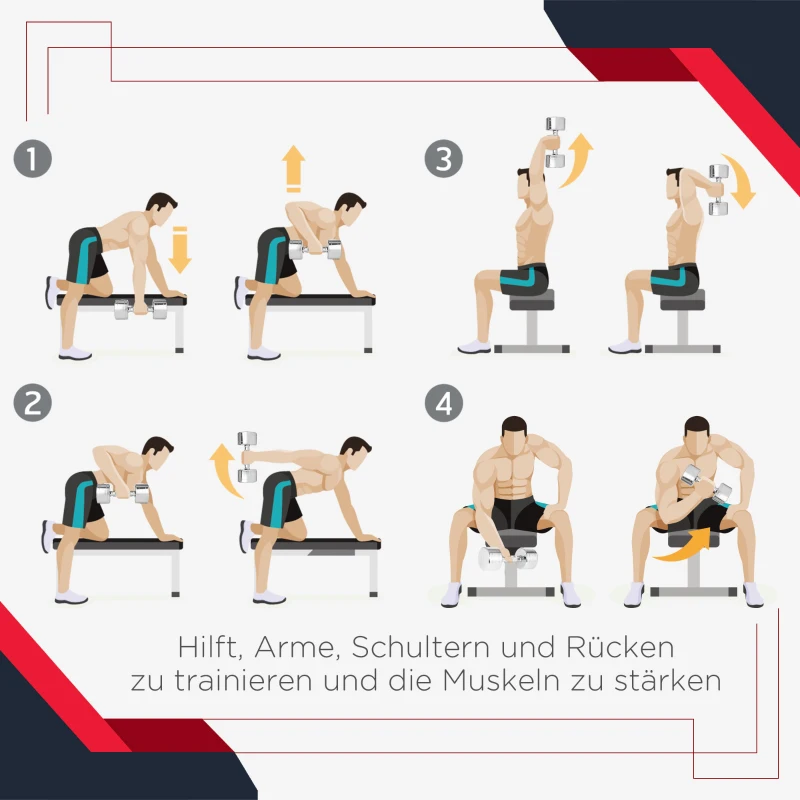 1

3

2

4

Hilft, Arme, Schultern und Rücken zu trainieren und die Muskeln zu stärken