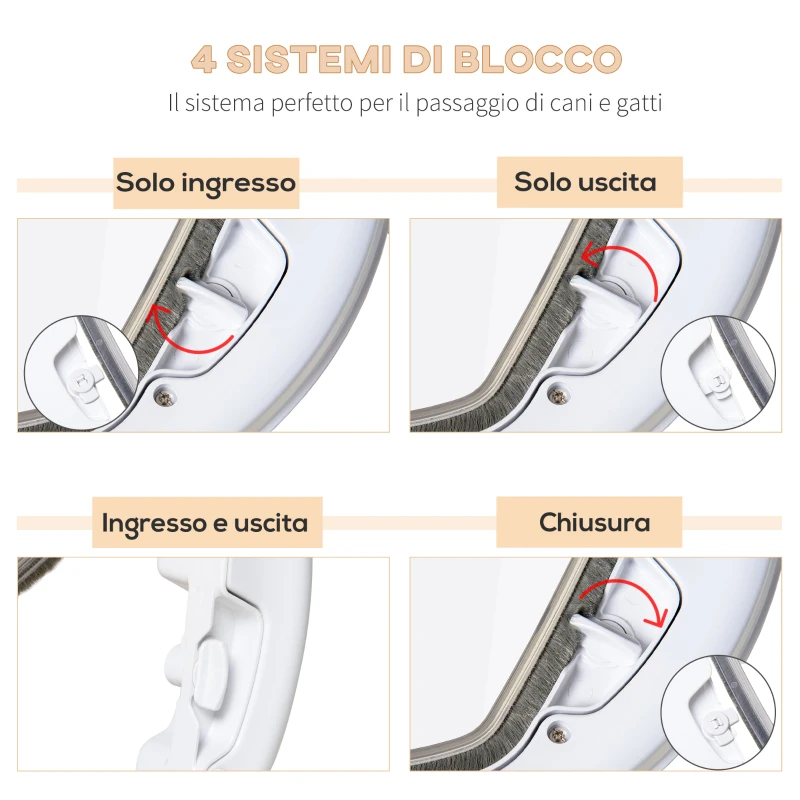 4 SISTEMI DI BLOCCO

Il sistema perfetto per il passaggio di cani e gatti

Solo ingresso

Solo uscita

Ingresso e uscita

Chiusura