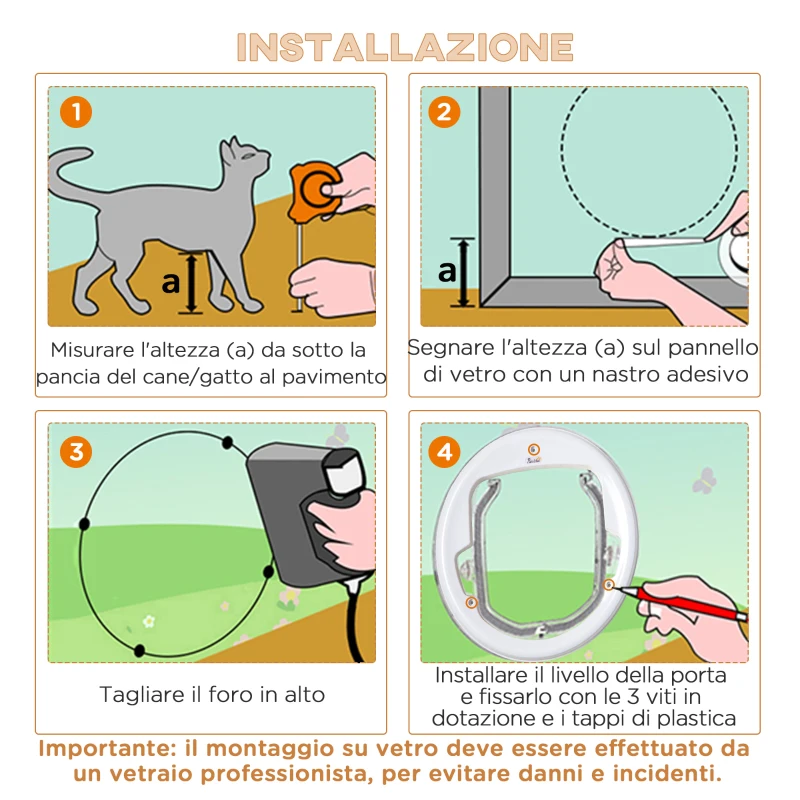 INSTALLAZIONE

1

a

Misurare l'altezza (a) da sotto la pancia del cane/gatto al pavimento

2

a

Segnare l'altezza (a) sul pannello di vetro con un nastro adesivo

3

Tagliare il foro in alto

4

Installare il livello della porta e fissarlo con le 3 viti in dotazione e i tappi di plastica

Importante: il montaggio su vetro deve essere effettuato da un vetraio professionista, per evitare danni e incidenti.