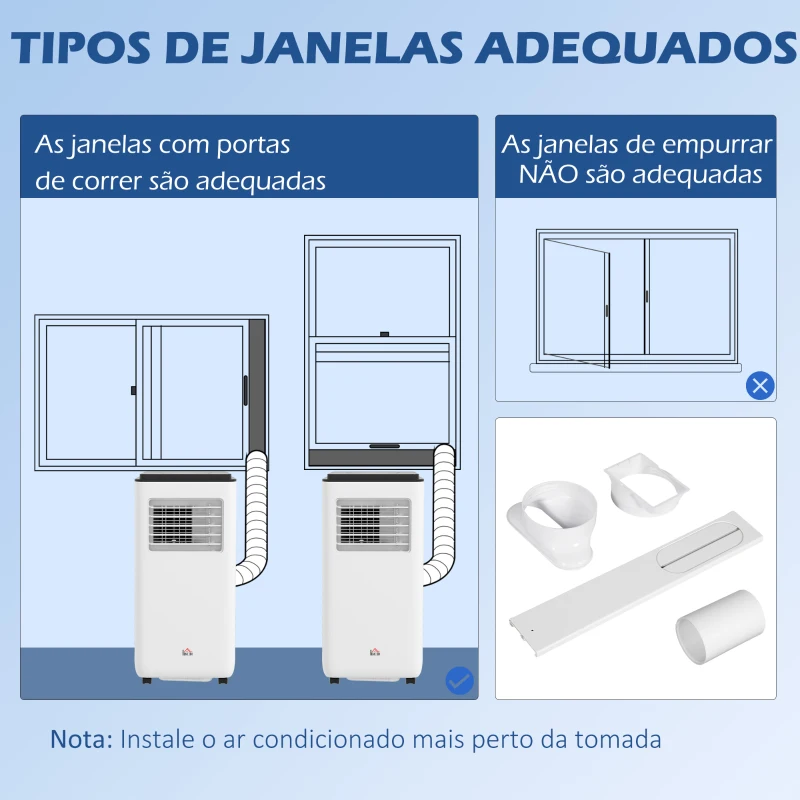 TIPOS DE JANELAS ADEQUADOS

As janelas com portas de correr são adequadas

As janelas de empurrar NÃO são adequadas

Nota: Instale o ar condicionado mais perto da tomada