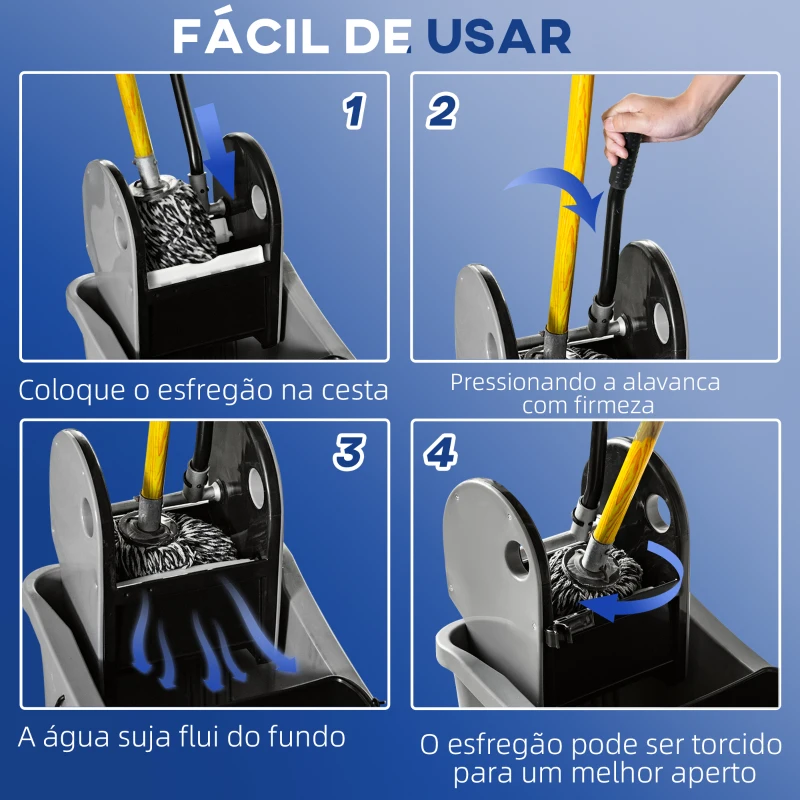 FÁCIL DE USAR

1

Coloque o esfregão na cesta

2

Pressionando a alavanca com firmeza

3

A água suja flui do fundo

4

O esfregão pode ser torcido para um melhor aperto