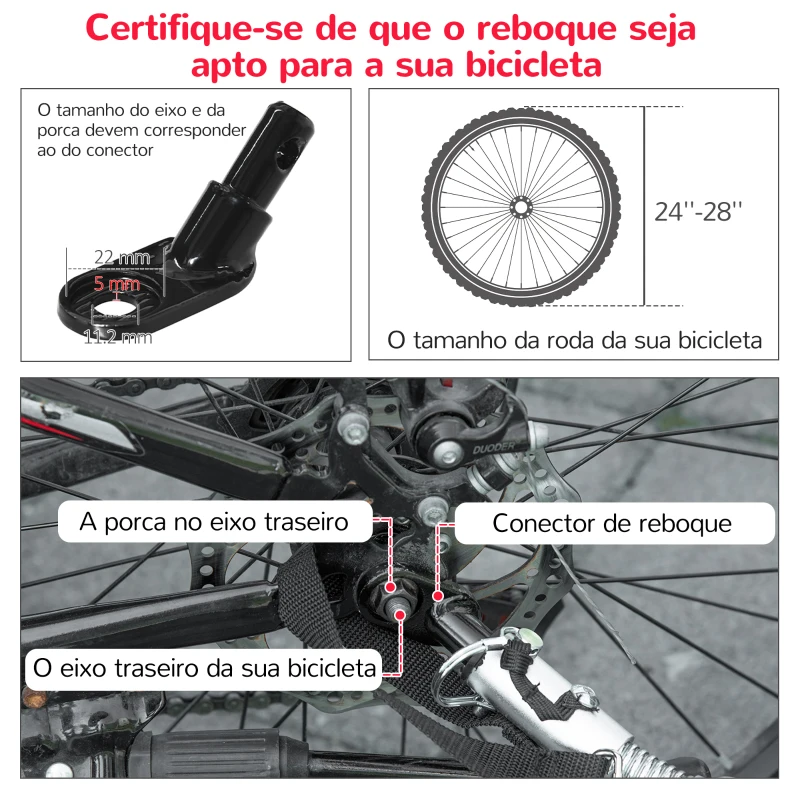 Certifique-se de que o reboque seja apto para a sua bicicleta

O tamanho do eixo e da porca devem corresponder ao do conector

22 mm
5 mm
11.2 mm

24''-28''

O tamanho da roda da sua bicicleta

DUODER

A porca no eixo traseiro

Conector de reboque

O eixo traseiro da sua bicicleta