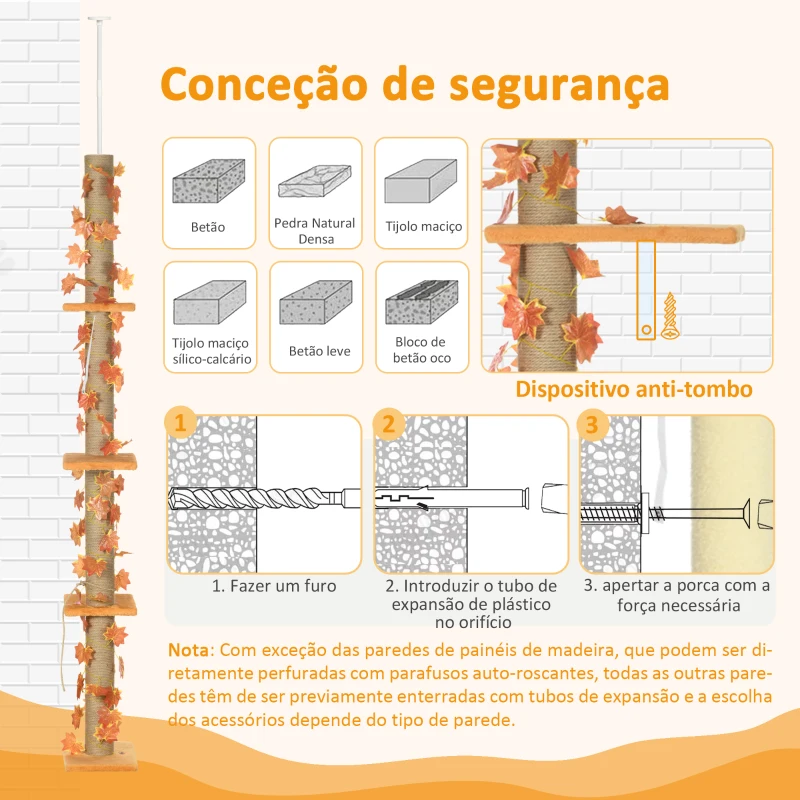 Conceção de segurança

Betão

Pedra Natural Densa

Tijolo maciço

Tijolo maciço sílico-calcário

Betão leve

Bloco de betão oco

Dispositivo anti-tombo

1

2

3

1. Fazer um furo

2. Introduzir o tubo de expansão de plástico no orifício

3. apertar a porca com a força necessária

Nota: Com exceção das paredes de painéis de madeira, que podem ser diretamente perfuradas com parafusos auto-roscantes, todas as outras paredes têm de ser previamente enterradas com tubos de expansão e a escolha dos acessórios depende do tipo de parede.