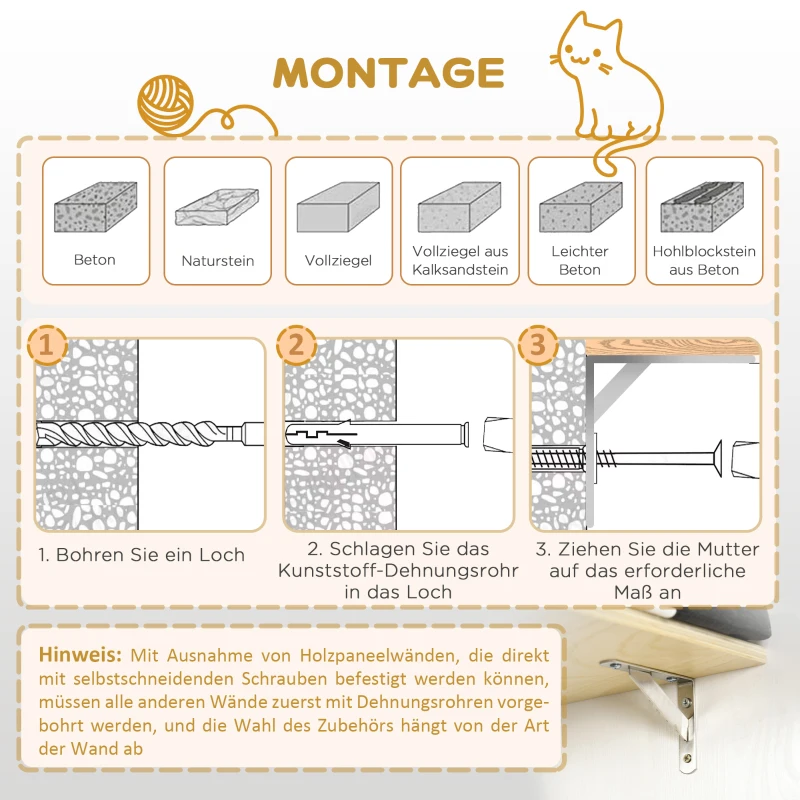 MONTAGE

Beton

Naturstein

Vollziegel

Vollziegel aus Kalksandstein

Leichter Beton

Hohlblockstein aus Beton

1

2

3

1. Bohren Sie ein Loch

2. Schlagen Sie das Kunststoff-Dehnungsrohr in das Loch

3. Ziehen Sie die Mutter auf das erforderliche Maß an

Hinweis: Mit Ausnahme von Holzpaneelwänden, die direkt mit selbstschneidenden Schrauben befestigt werden können, müssen alle anderen Wände zuerst mit Dehnungsrohren vorgebohrt werden, und die Wahl des Zubehörs hängt von der Art der Wand ab