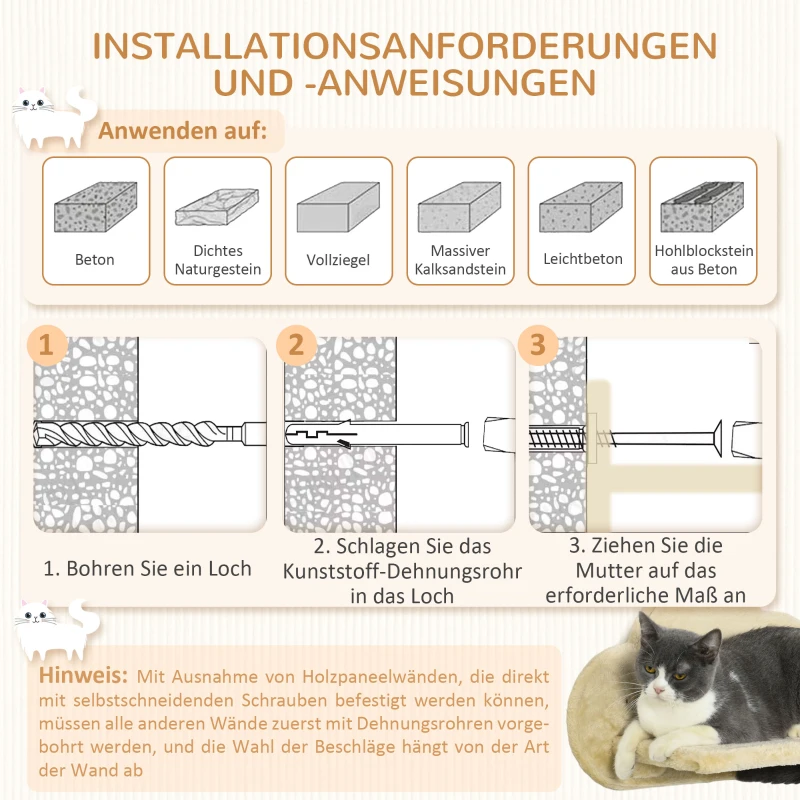 INSTALLATIONSANFORDERUNGEN UND -ANWEISUNGEN

Anwenden auf:

Beton

Dichtes Naturgestein

Vollziegel

Massiver Kalksandstein

Leichtbeton

Hohlblockstein aus Beton

1

2

3

1. Bohren Sie ein Loch

2. Schlagen Sie das Kunststoff-Dehnungsrohr in das Loch

3. Ziehen Sie die Mutter auf das erforderliche Maß an

Hinweis: Mit Ausnahme von Holzpaneelwänden, die direkt mit selbstschneidenden Schrauben befestigt werden können, müssen alle anderen Wände zuerst mit Dehnungsrohren vorgebohrt werden, und die Wahl der Beschläge hängt von der Art der Wand ab