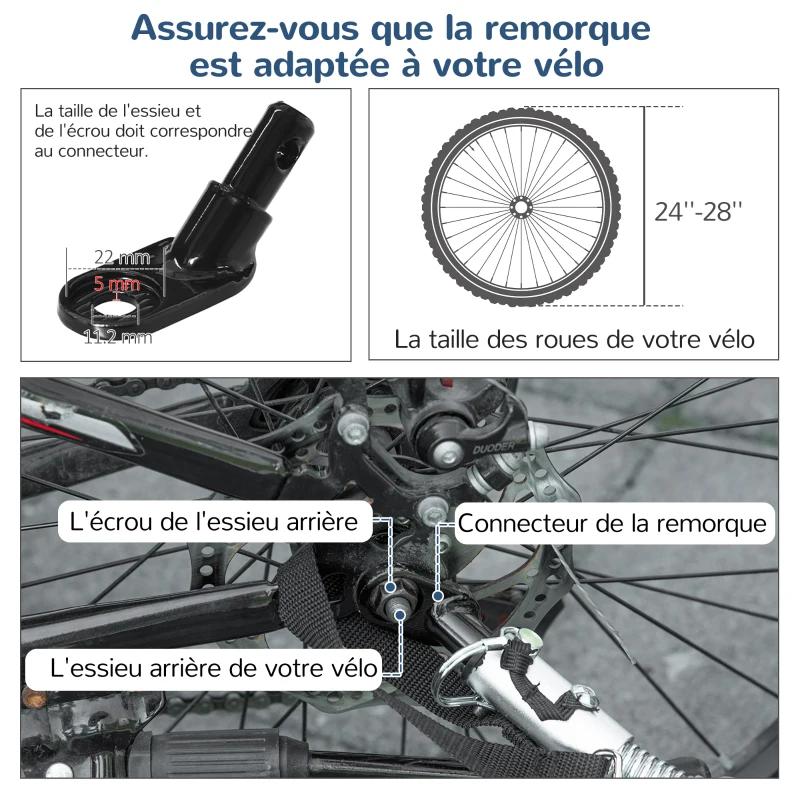 Assurez-vous que la remorque est adaptée à votre vélo

La taille de l'essieu et de l'écrou doit correspondre au connecteur.

22 mm
5 mm
11.2 mm

24''-28''

La taille des roues de votre vélo

DUODER

L'écrou de l'essieu arrière

Connecteur de la remorque

L'essieu arrière de votre vélo