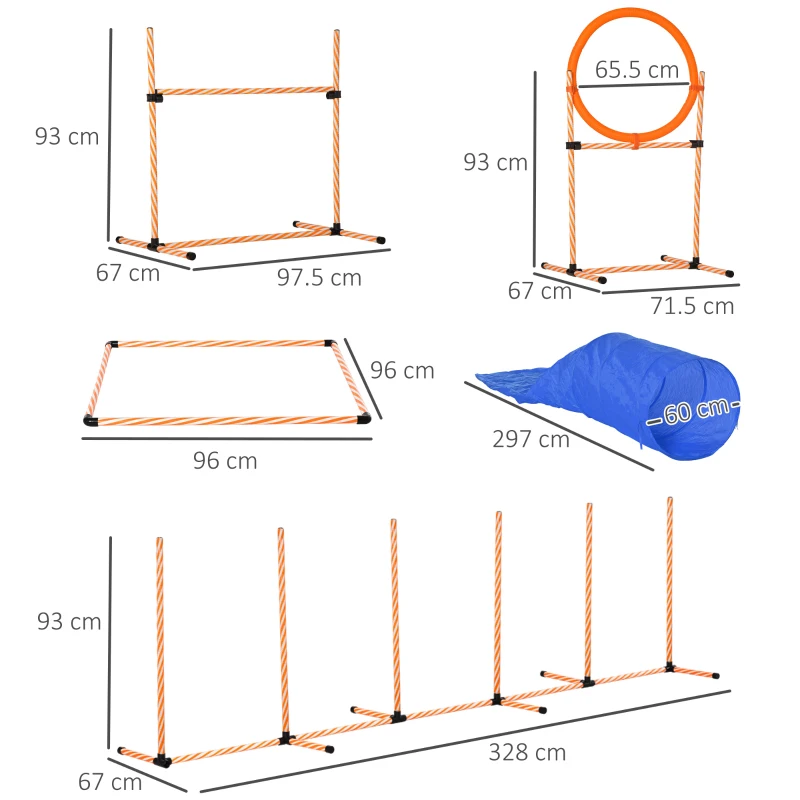 93 cm
67 cm
97.5 cm

65.5 cm
93 cm
67 cm
71.5 cm

96 cm
96 cm

60 cm
297 cm

93 cm
67 cm
328 cm