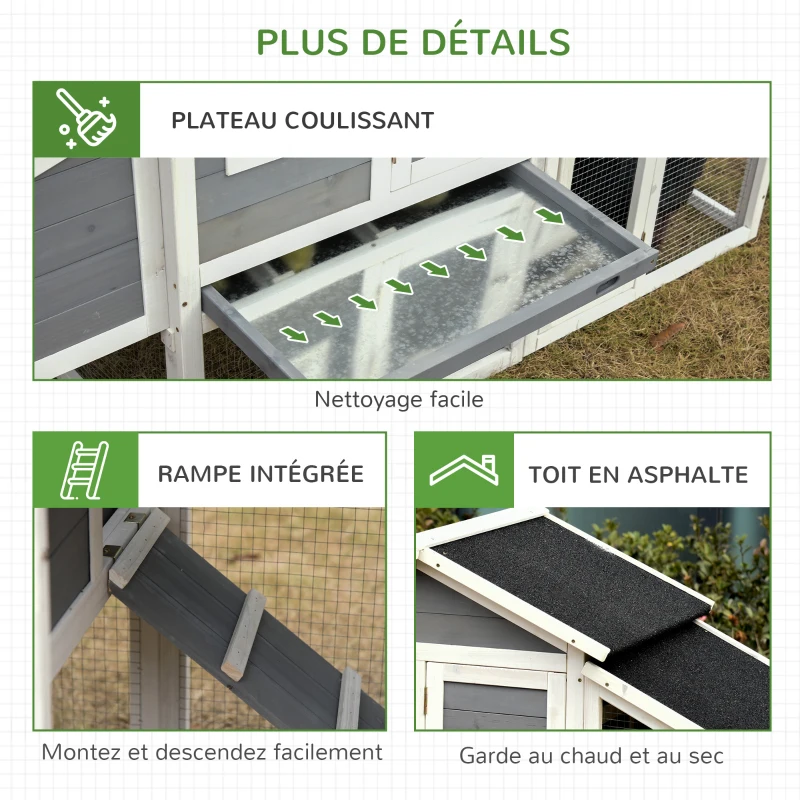 PLUS DE DÉTAILS

PLATEAU COULISSANT

Nettoyage facile

RAMPE INTÉGRÉE

Montez et descendez facilement

TOIT EN ASPHALTE

Garde au chaud et au sec