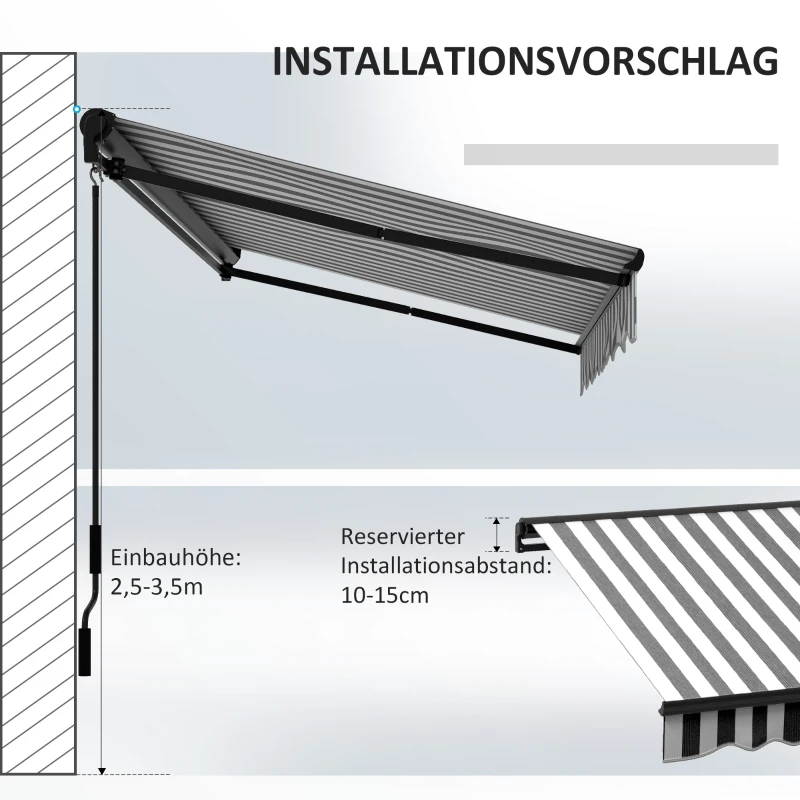 INSTALLATIONSVORSCHLAG

Einbauhöhe:
2,5-3,5m

Reservierter
Installationsabstand:
10-15cm