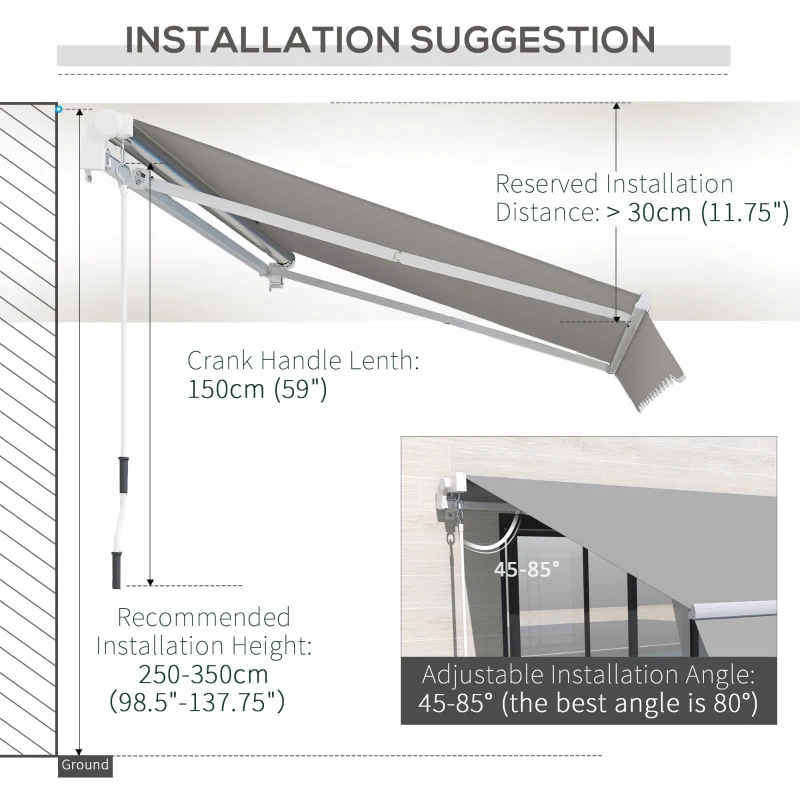 INSTALLATION SUGGESTION

Reserved Installation Distance: > 30cm (11.75")

Crank Handle Lenth: 150cm (59")

45-85°

Recommended Installation Height: 250-350cm (98.5"-137.75")

Adjustable Installation Angle: 45-85° (the best angle is 80°)

Ground